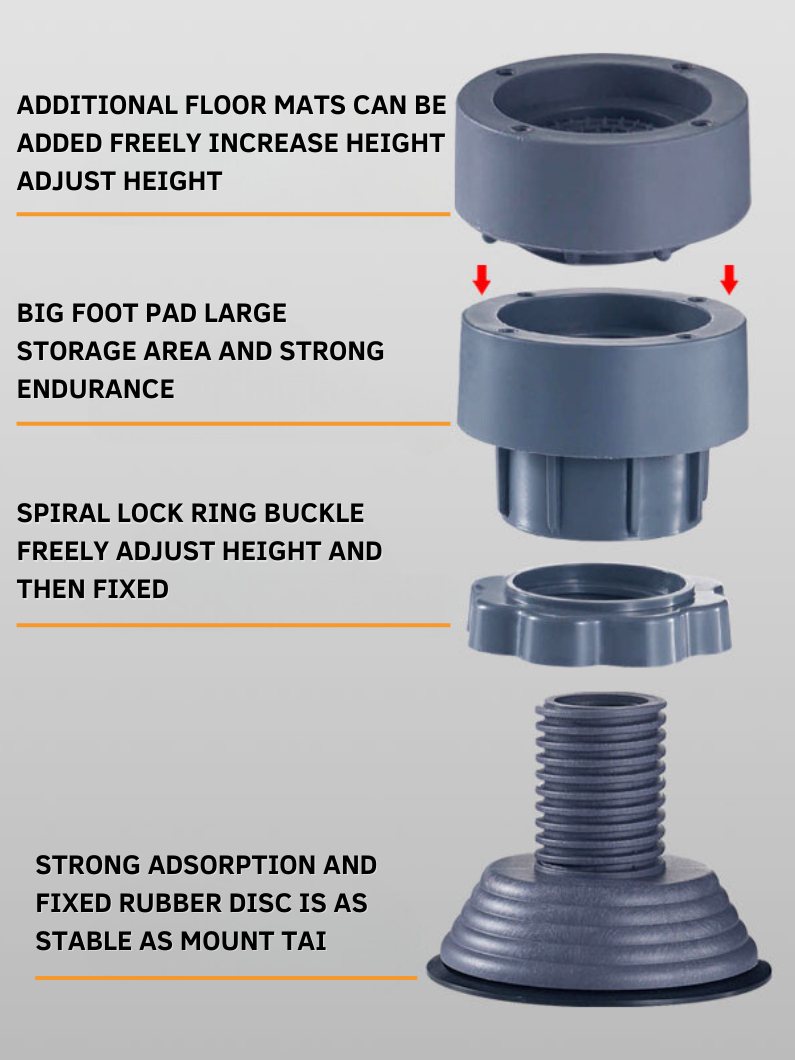 ADDITIONAL FLOOR MATS CAN BE ADDED FREELY INCREASE HEIGHT ADJUST HEIGHT

BIG FOOT PAD LARGE STORAGE AREA AND STRONG ENDURANCE

SPIRAL LOCK RING BUCKLE FREELY ADJUST HEIGHT AND THEN FIXED

STRONG ADSORPTION AND FIXED RUBBER DISC IS AS STABLE AS MOUNT TAI