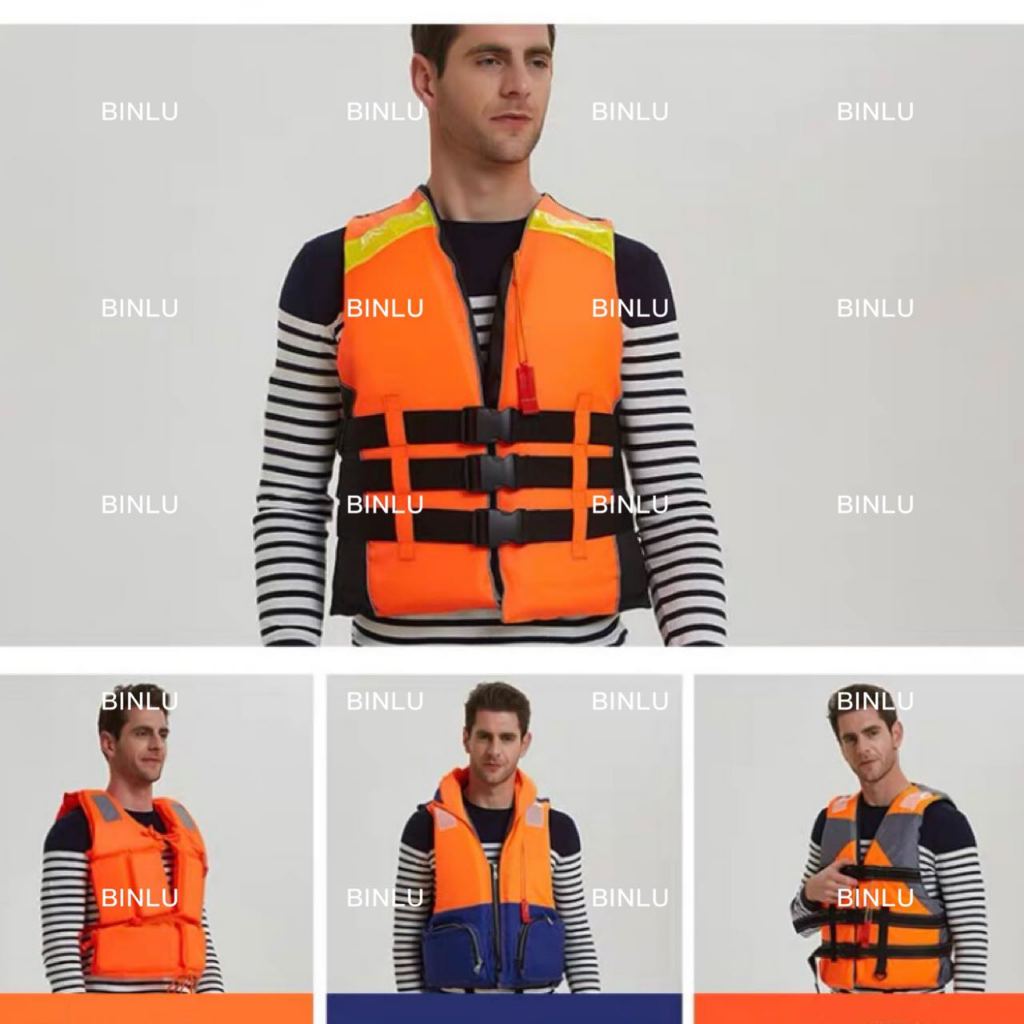 BINLU BINLU BINLU BINLU
BINLU BINLU BINLU BINLU
BINLU BINLU BINLU BINLU
BINLU BINLU BINLU BINLU
BINLU BINLU BINLU BINLU