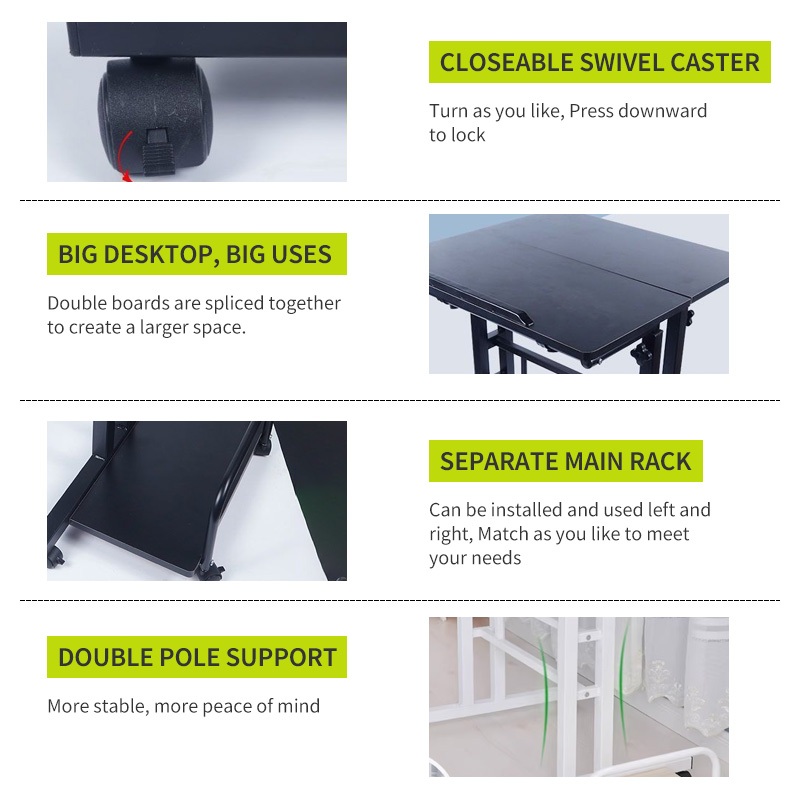 CLOSEABLE SWIVEL CASTER

Turn as you like, Press downward to lock

BIG DESKTOP, BIG USES

Double boards are spliced together to create a larger space.

SEPARATE MAIN RACK

Can be installed and used left and right, Match as you like to meet your needs

DOUBLE POLE SUPPORT

More stable, more peace of mind