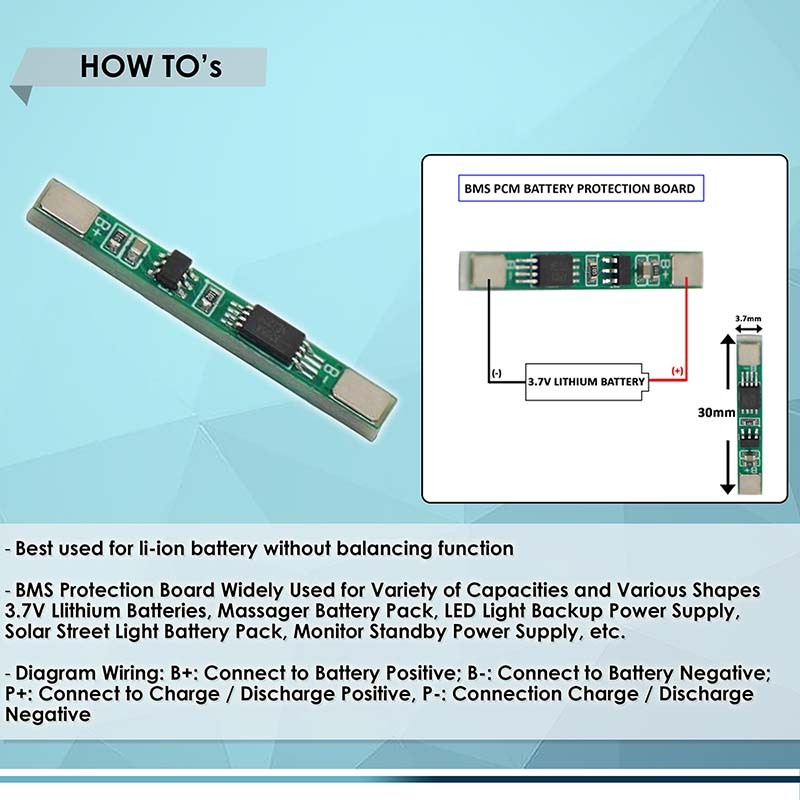 HOW TO's

B+

B-

BMS PCM BATTERY PROTECTION BOARD

B+

(-)

3.7V LITHIUM BATTERY

(+)

3.7mm

30mm

- Best used for li-ion battery without balancing function

- BMS Protection Board Widely Used for Variety of Capacities and Various Shapes 3.7V Llithium Batteries, Massager Battery Pack, LED Light Backup Power Supply, Solar Street Light Battery Pack, Monitor Standby Power Supply, etc.

- Diagram Wiring: B+: Connect to Battery Positive; B-: Connect to Battery Negative; P+: Connect to Charge / Discharge Positive, P-: Connection Charge / Discharge Negative