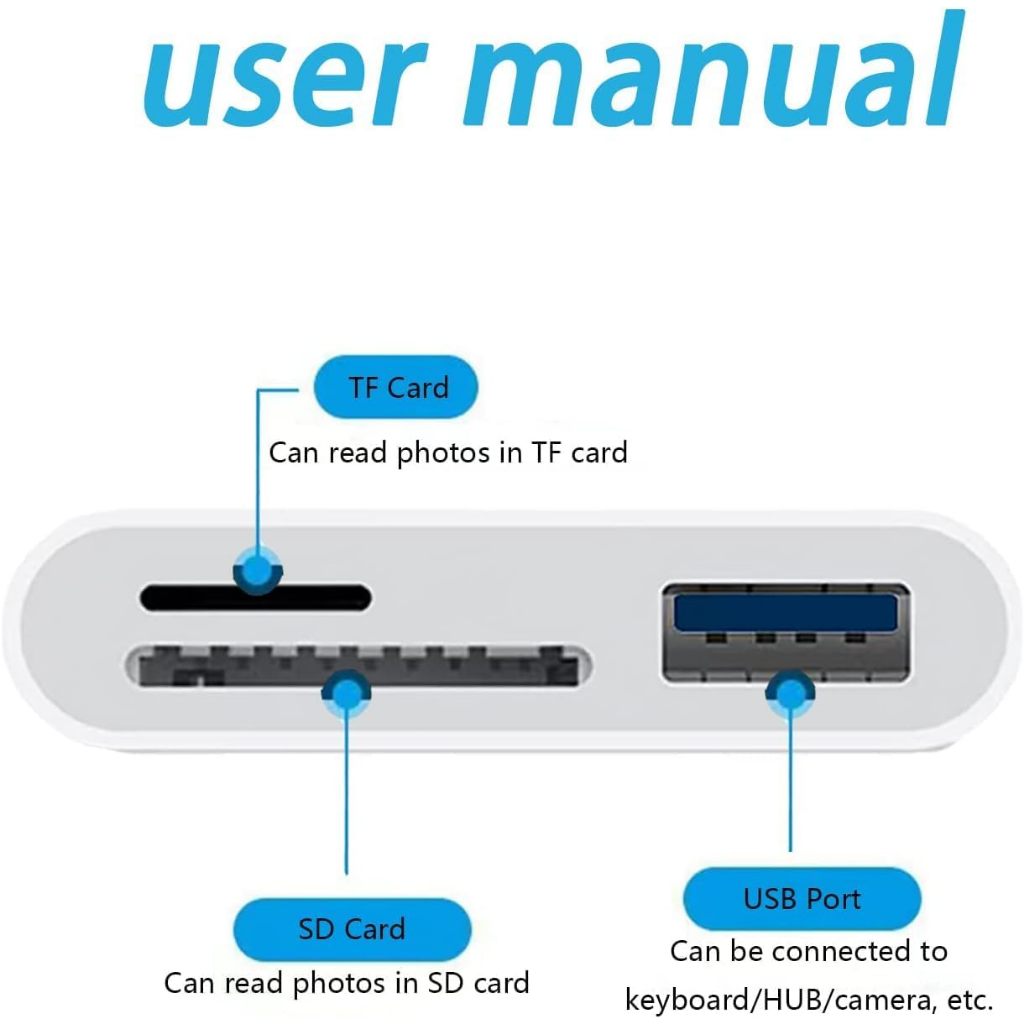 user manual

TF Card

Can read photos in TF card

SD Card

Can read photos in SD card

USB Port

Can be connected to keyboard/HUB/camera, etc.