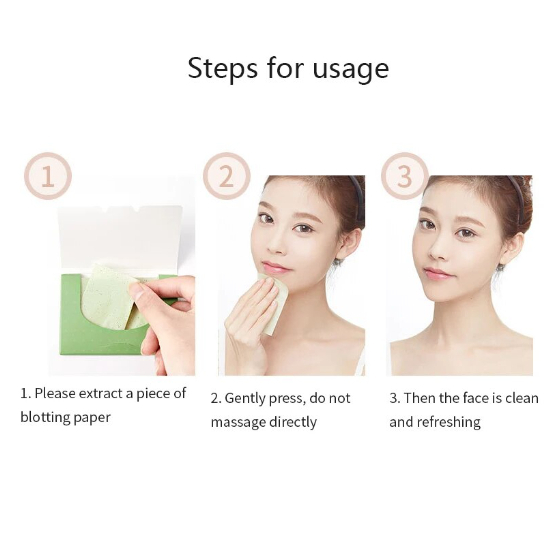 Steps for usage

1

2

3

1. Please extract a piece of blotting paper

2. Gently press, do not massage directly

3. Then the face is clean and refreshing