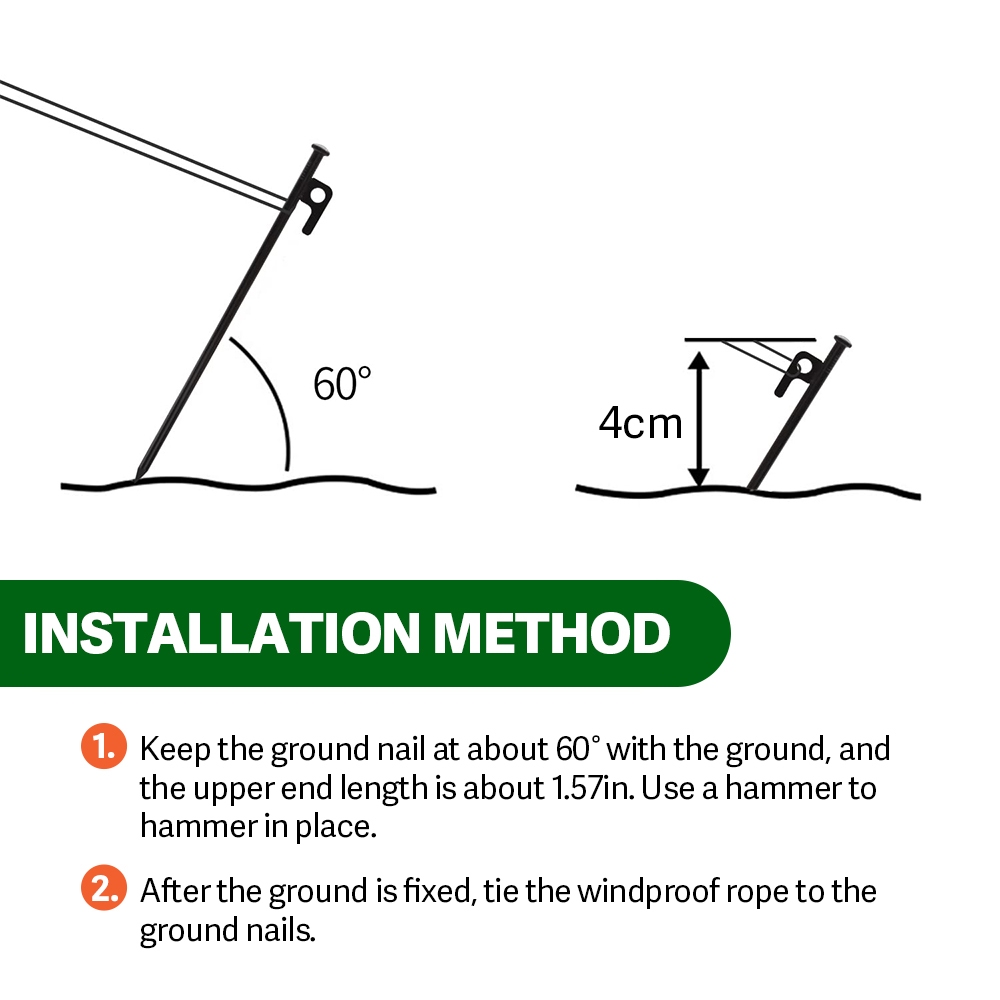 60°

4cm

INSTALLATION METHOD

1. Keep the ground nail at about 60° with the ground, and the upper end length is about 1.57in. Use a hammer to hammer in place.

2. After the ground is fixed, tie the windproof rope to the ground nails.