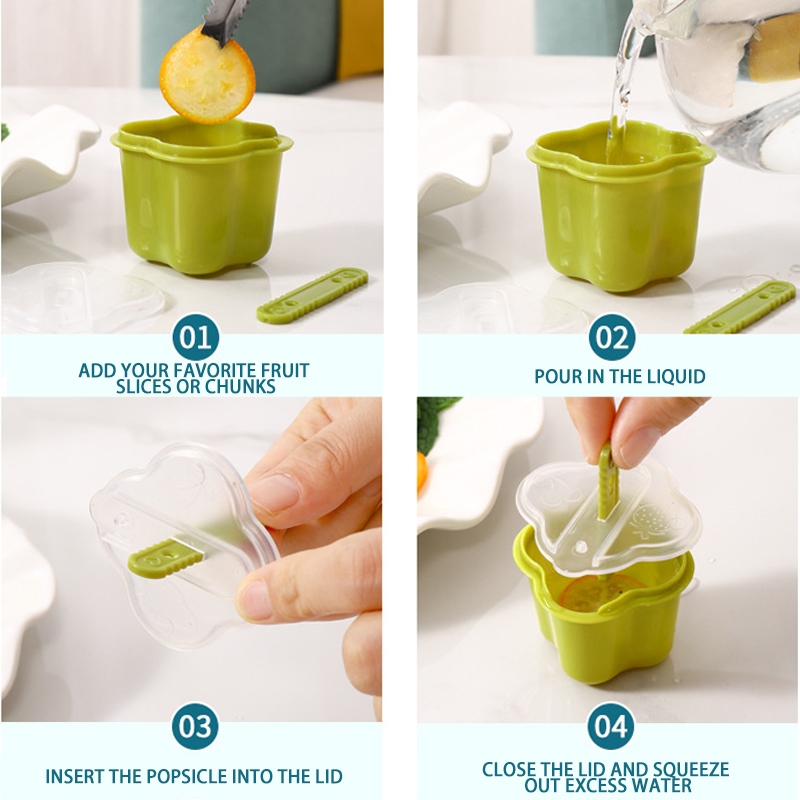 01
ADD YOUR FAVORITE FRUIT SLICES OR CHUNKS

02
POUR IN THE LIQUID

03
INSERT THE POPSICLE INTO THE LID

04
CLOSE THE LID AND SQUEEZE OUT EXCESS WATER