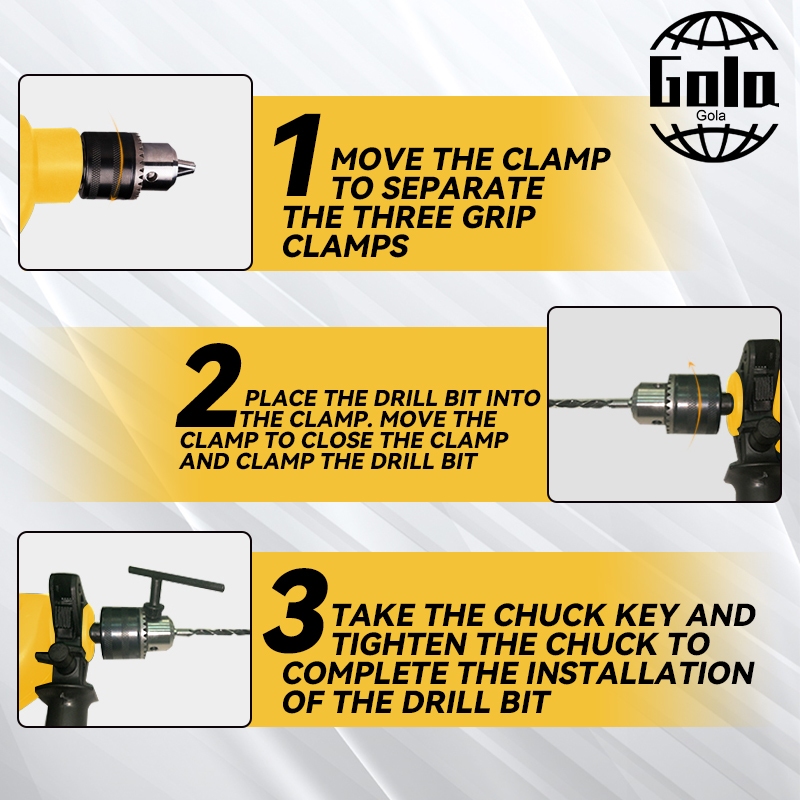 Gola
Gola

1 MOVE THE CLAMP TO SEPARATE THE THREE GRIP CLAMPS

2 PLACE THE DRILL BIT INTO THE CLAMP. MOVE THE CLAMP TO CLOSE THE CLAMP AND CLAMP THE DRILL BIT

3 TAKE THE CHUCK KEY AND TIGHTEN THE CHUCK TO COMPLETE THE INSTALLATION OF THE DRILL BIT