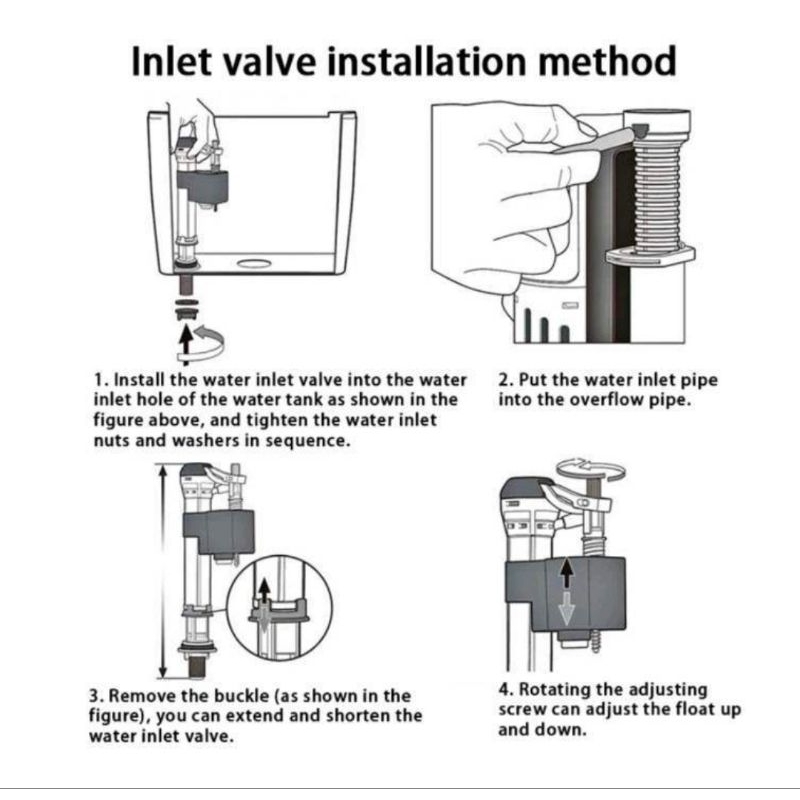 Inlet valve installation method

1. Install the water inlet valve into the water inlet hole of the water tank as shown in the figure above, and tighten the water inlet nuts and washers in sequence.

2. Put the water inlet pipe into the overflow pipe.

3. Remove the buckle (as shown in the figure), you can extend and shorten the water inlet valve.

4. Rotating the adjusting screw can adjust the float up and down.