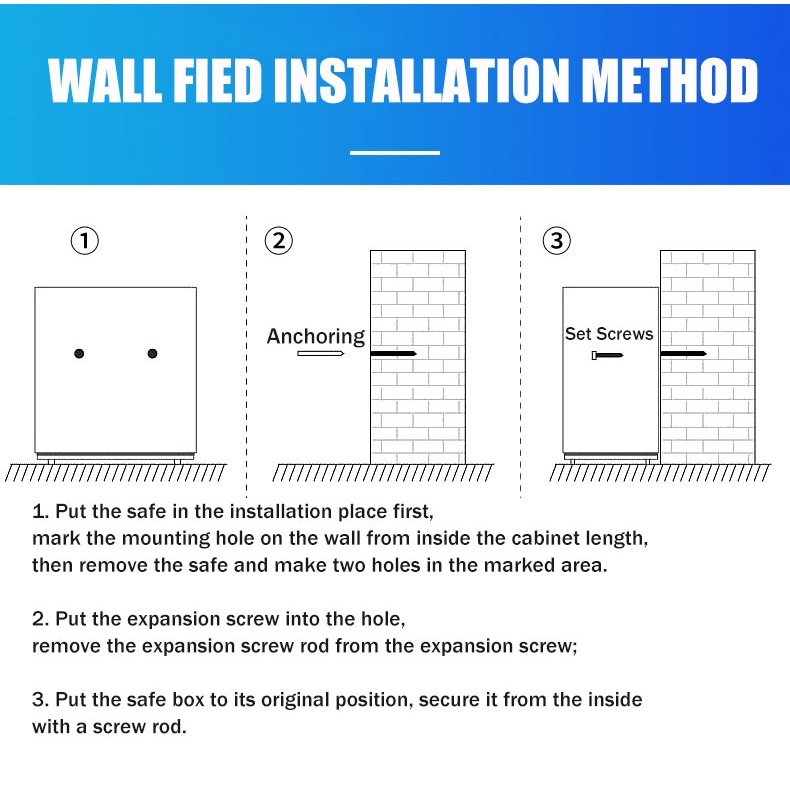 WALL FIED INSTALLATION METHOD

①

②

Anchoring

③

Set Screws

1. Put the safe in the installation place first, mark the mounting hole on the wall from inside the cabinet length, then remove the safe and make two holes in the marked area.

2. Put the expansion screw into the hole, remove the expansion screw rod from the expansion screw;

3. Put the safe box to its original position, secure it from the inside with a screw rod.