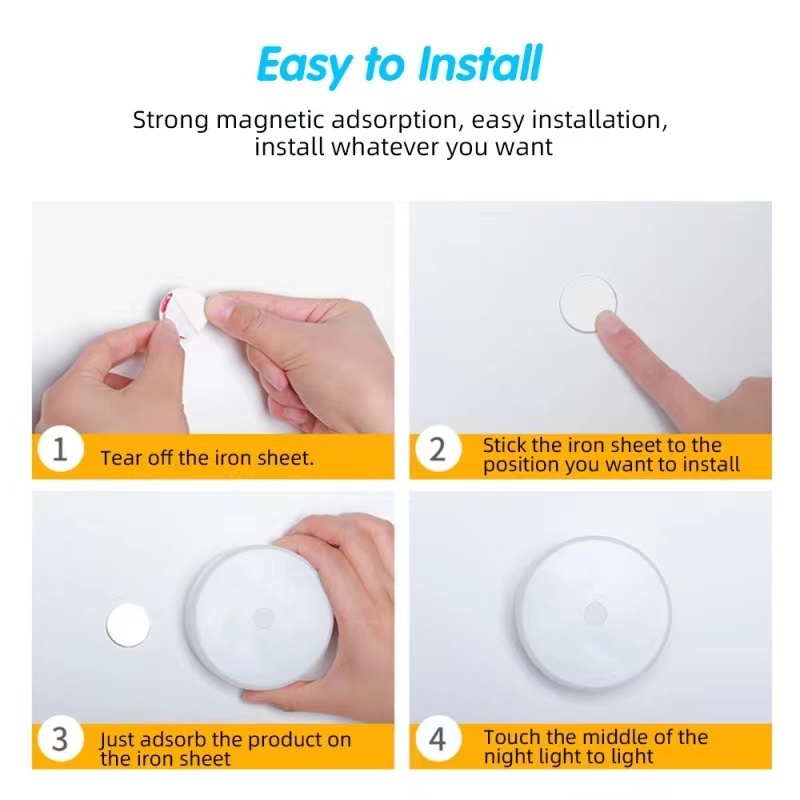 Easy to Install

Strong magnetic adsorption, easy installation, install whatever you want

1 Tear off the iron sheet.

2 Stick the iron sheet to the position you want to install

3 Just adsorb the product on the iron sheet

4 Touch the middle of the night light to light