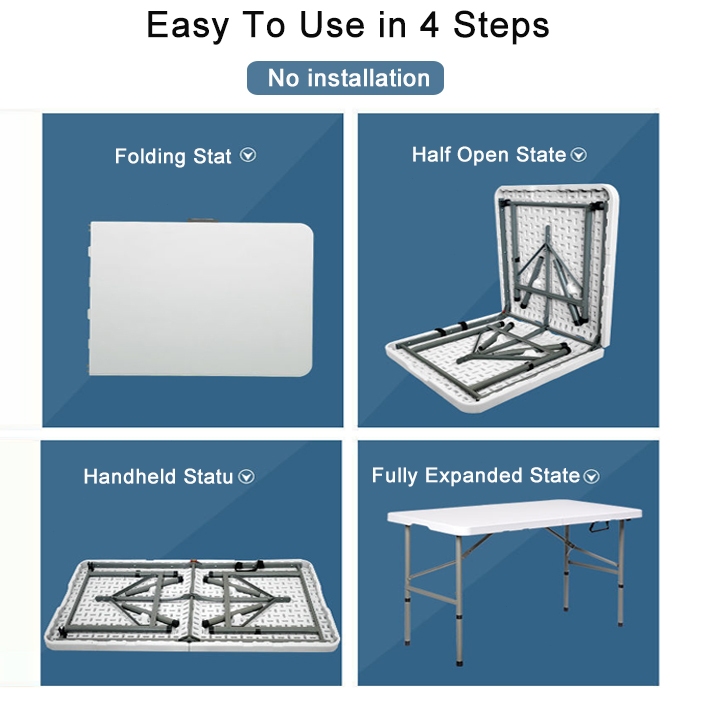 Easy To Use in 4 Steps

No installation

Folding Stat

Half Open State

Handheld Statu

Fully Expanded State