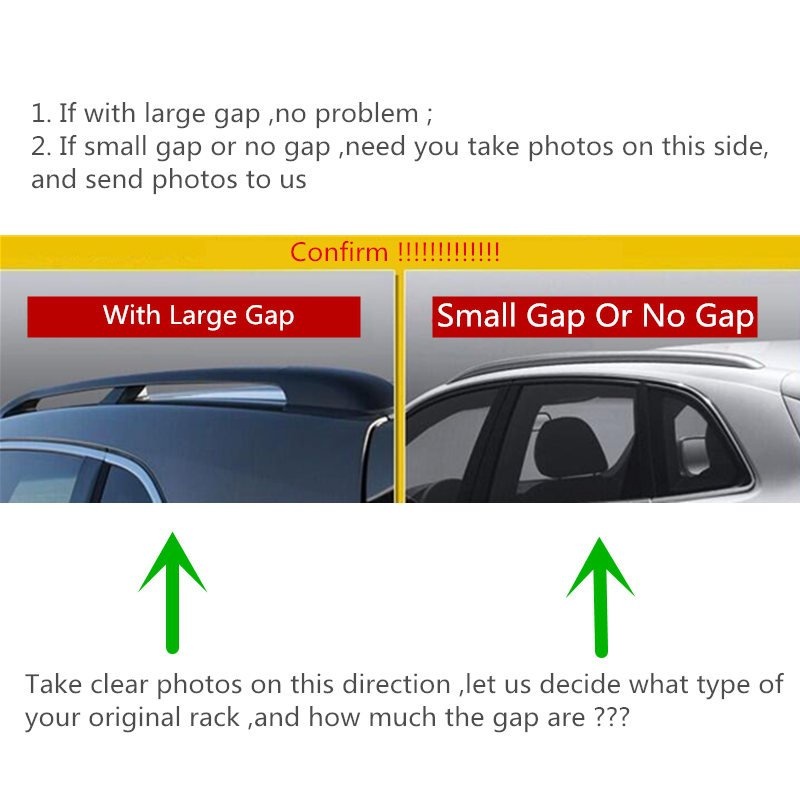 1. If with large gap ,no problem ;
2. If small gap or no gap ,need you take photos on this side, and send photos to us

Confirm !!!!!!!!!!!!!

With Large Gap

Small Gap Or No Gap

Take clear photos on this direction ,let us decide what type of your original rack ,and how much the gap are ???