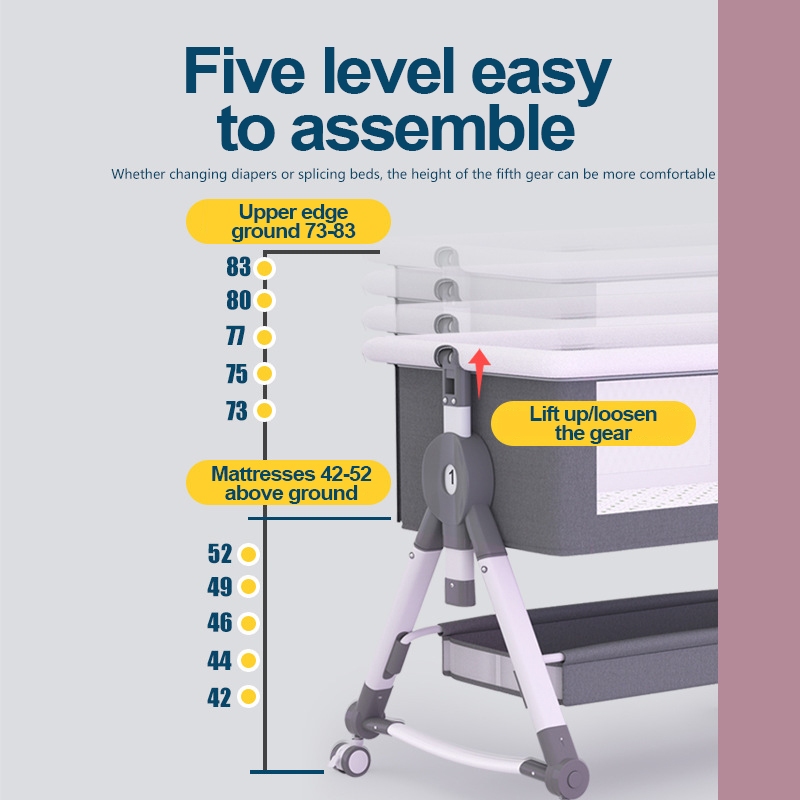 Five level easy to assemble

Whether changing diapers or splicing beds, the height of the fifth gear can be more comfortable

Upper edge ground 73-83

83
80
77
75
73

Lift up/loosen the gear

1

Mattresses 42-52 above ground

52
49
46
44
42