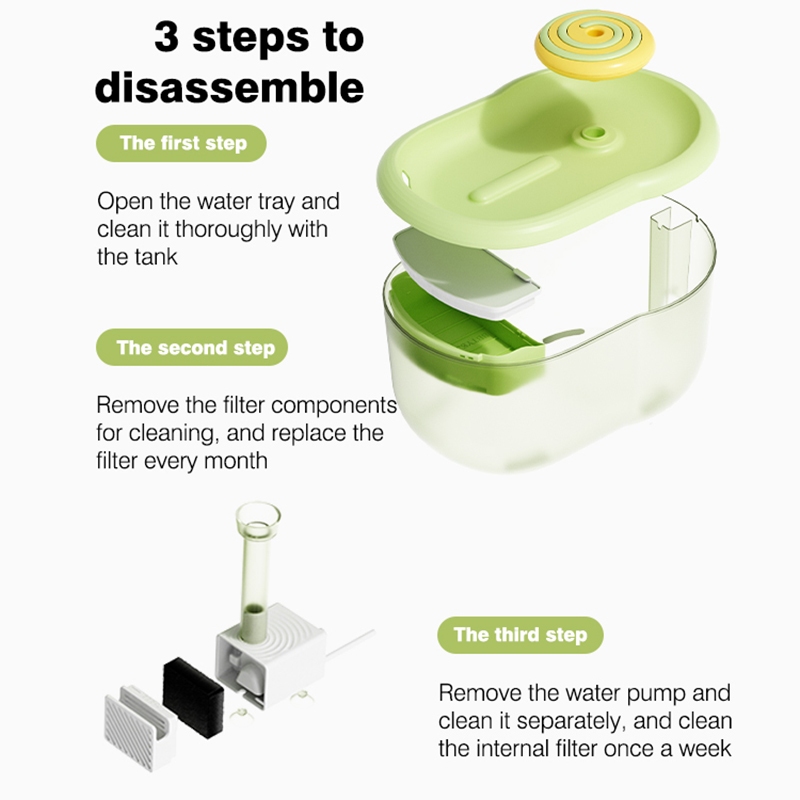 3 steps to disassemble

The first step

Open the water tray and clean it thoroughly with the tank

The second step

Remove the filter components for cleaning, and replace the filter every month

The third step

Remove the water pump and clean it separately, and clean the internal filter once a week