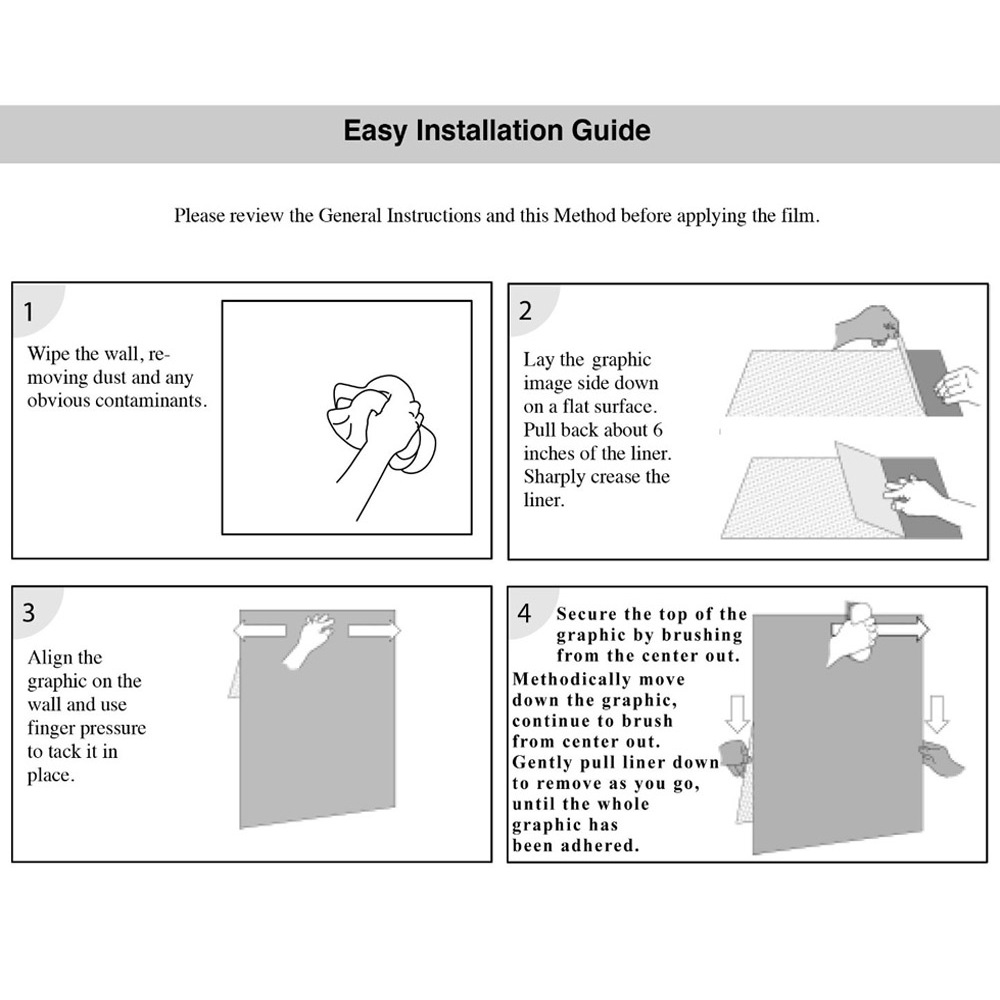 Easy Installation Guide

Please review the General Instructions and this Method before applying the film.

1

Wipe the wall, removing dust and any obvious contaminants.

2

Lay the graphic image side down on a flat surface. Pull back about 6 inches of the liner. Sharply crease the liner.

3

Align the graphic on the wall and use finger pressure to tack it in place.

4

Secure the top of the graphic by brushing from the center out. Methodically move down the graphic, continue to brush from center out. Gently pull liner down to remove as you go, until the whole graphic has been adhered.