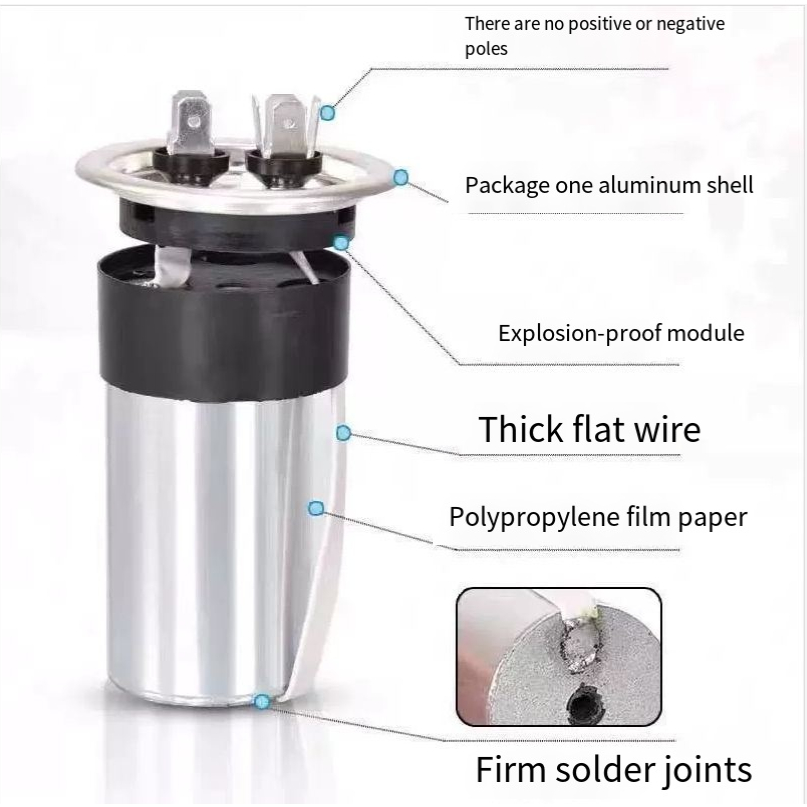 There are no positive or negative poles

Package one aluminum shell

Explosion-proof module

Thick flat wire

Polypropylene film paper

Firm solder joints