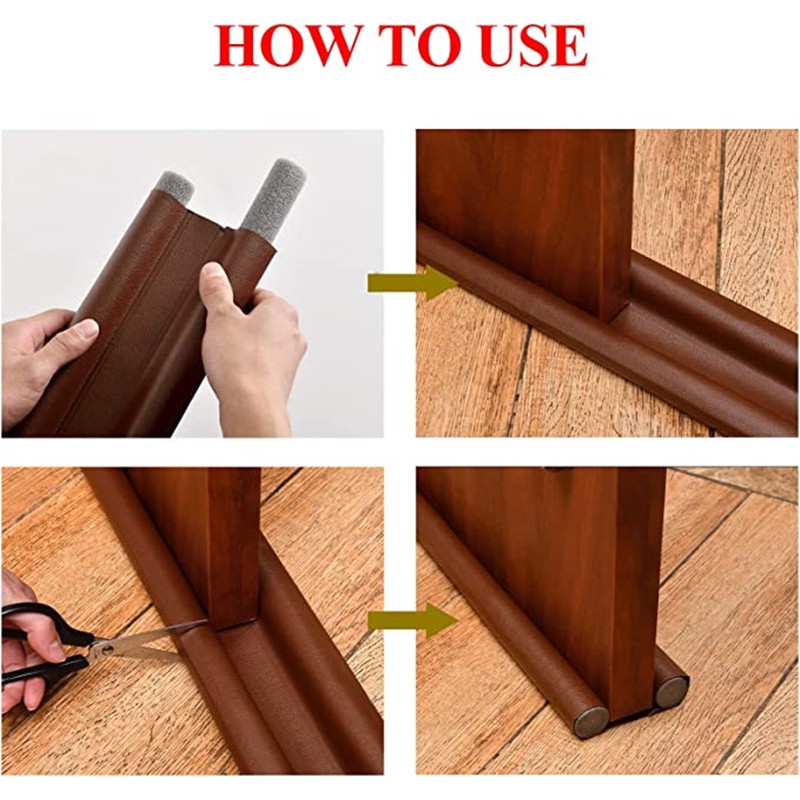 HOW TO USE