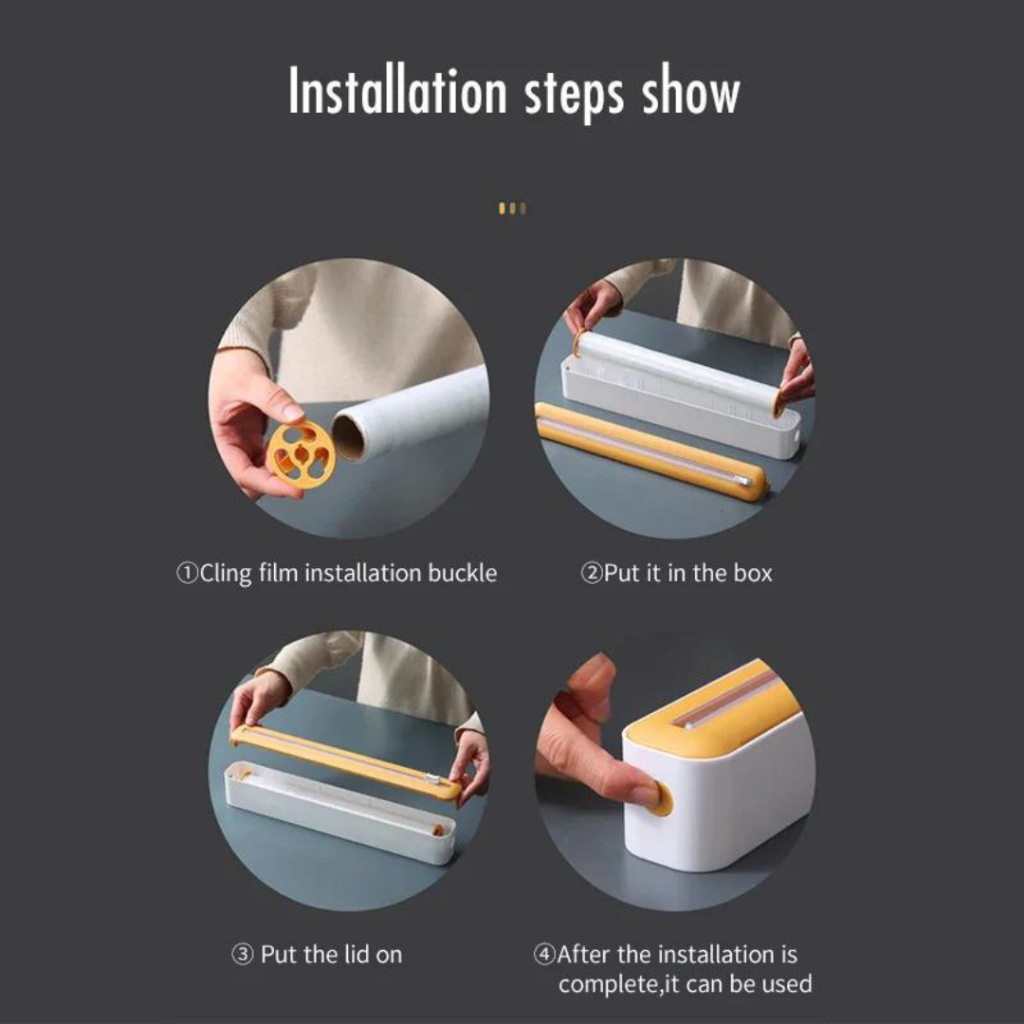 Installation steps show

①Cling film installation buckle

②Put it in the box

③ Put the lid on

④After the installation is complete,it can be used