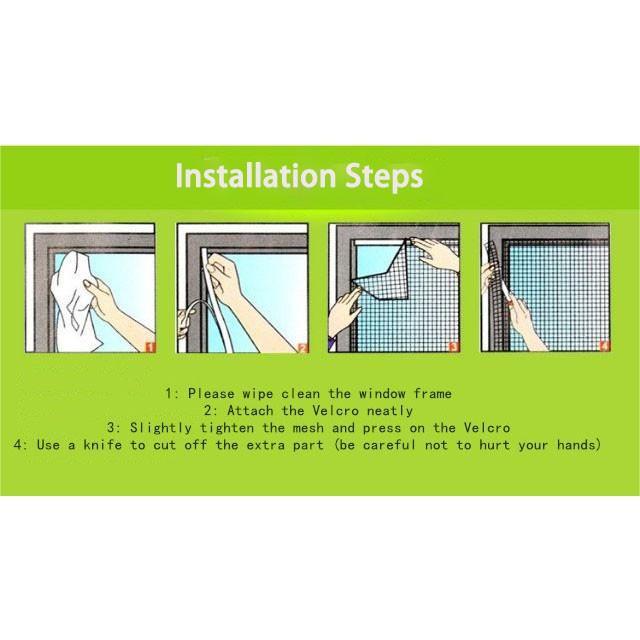 Installation Steps

1

2

3

4

1: Please wipe clean the window frame
2: Attach the Velcro neatly
3: Slightly tighten the mesh and press on the Velcro
4: Use a knife to cut off the extra part (be careful not to hurt your hands)