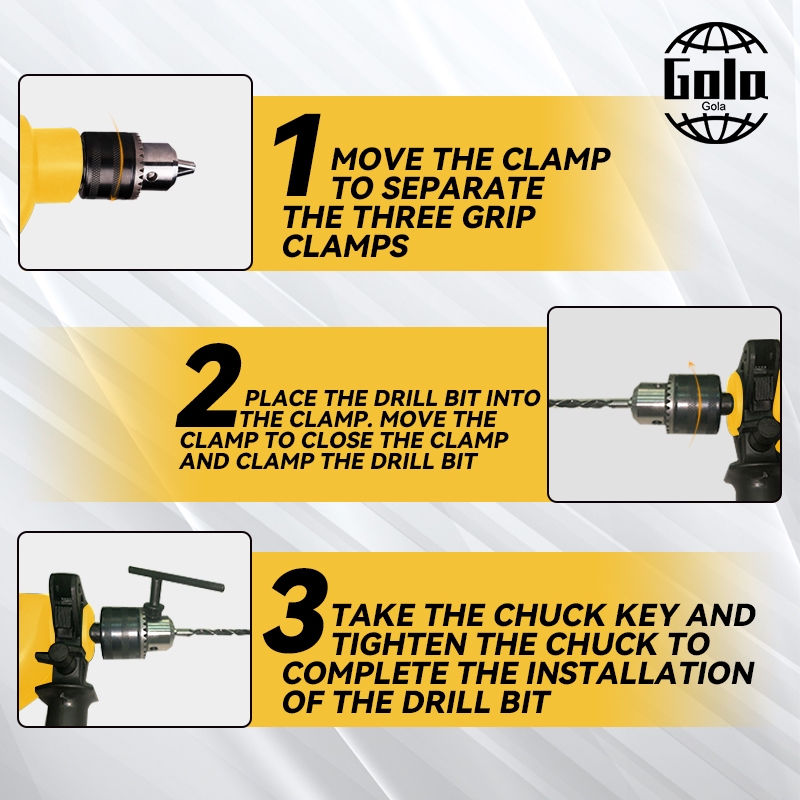 Gola
Gola

1 MOVE THE CLAMP TO SEPARATE THE THREE GRIP CLAMPS

2 PLACE THE DRILL BIT INTO THE CLAMP. MOVE THE CLAMP TO CLOSE THE CLAMP AND CLAMP THE DRILL BIT

3 TAKE THE CHUCK KEY AND TIGHTEN THE CHUCK TO COMPLETE THE INSTALLATION OF THE DRILL BIT