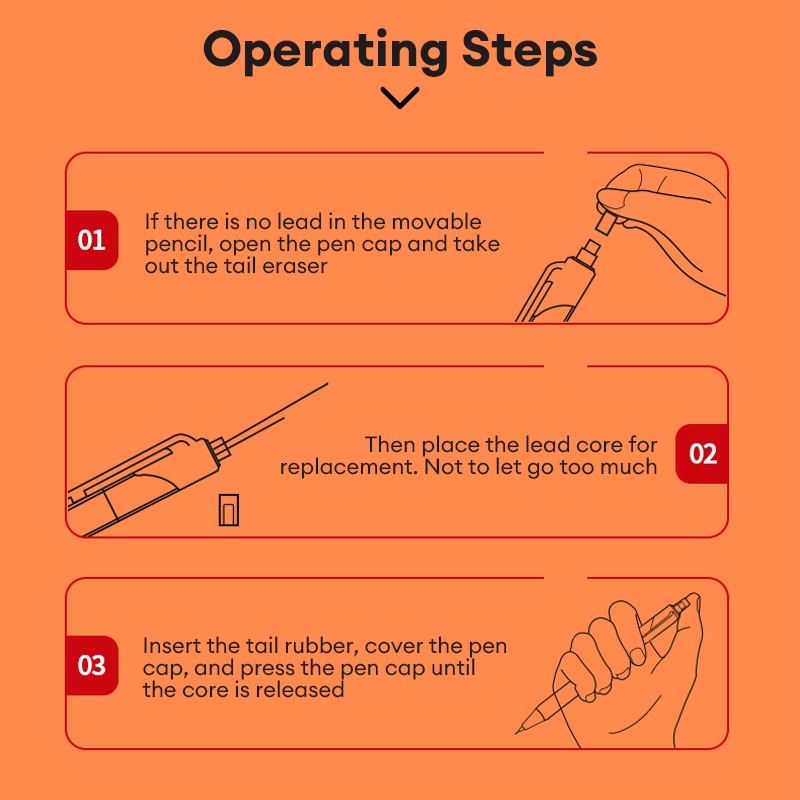 Operating Steps

01 If there is no lead in the movable pencil, open the pen cap and take out the tail eraser

Then place the lead core for replacement. Not to let go too much 02

03 Insert the tail rubber, cover the pen cap, and press the pen cap until the core is released