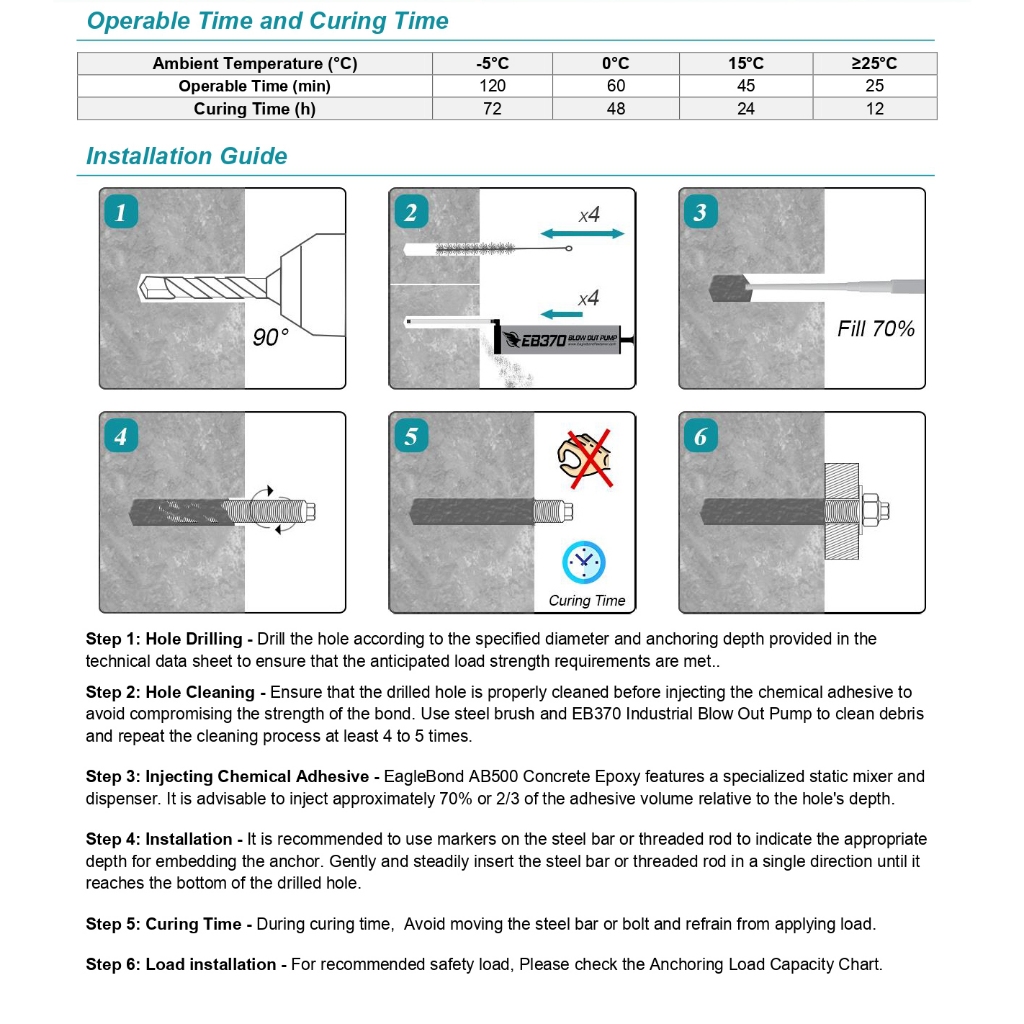 Operable Time and Curing Time

| Ambient Temperature (°C) | -5°C | 0°C | 15°C | ≥25°C |
|---|---|---|---|---|
| Operable Time (min) | 120 | 60 | 45 | 25 |
| Curing Time (h) | 72 | 48 | 24 | 12 |

Installation Guide

1
90°

2
x4
x4
EB370 BLOW OUT PUMP

3
Fill 70%

4

5
Curing Time

6

Step 1: Hole Drilling - Drill the hole according to the specified diameter and anchoring depth provided in the technical data sheet to ensure that the anticipated load strength requirements are met..

Step 2: Hole Cleaning - Ensure that the drilled hole is properly cleaned before injecting the chemical adhesive to avoid compromising the strength of the bond. Use steel brush and EB370 Industrial Blow Out Pump to clean debris and repeat the cleaning process at least 4 to 5 times.

Step 3: Injecting Chemical Adhesive - EagleBond AB500 Concrete Epoxy features a specialized static mixer and dispenser. It is advisable to inject approximately 70% or 2/3 of the adhesive volume relative to the hole's depth.

Step 4: Installation - It is recommended to use markers on the steel bar or threaded rod to indicate the appropriate depth for embedding the anchor. Gently and steadily insert the steel bar or threaded rod in a single direction until it reaches the bottom of the drilled hole.

Step 5: Curing Time - During curing time,  Avoid moving the steel bar or bolt and refrain from applying load.

Step 6: Load installation - For recommended safety load, Please check the Anchoring Load Capacity Chart.