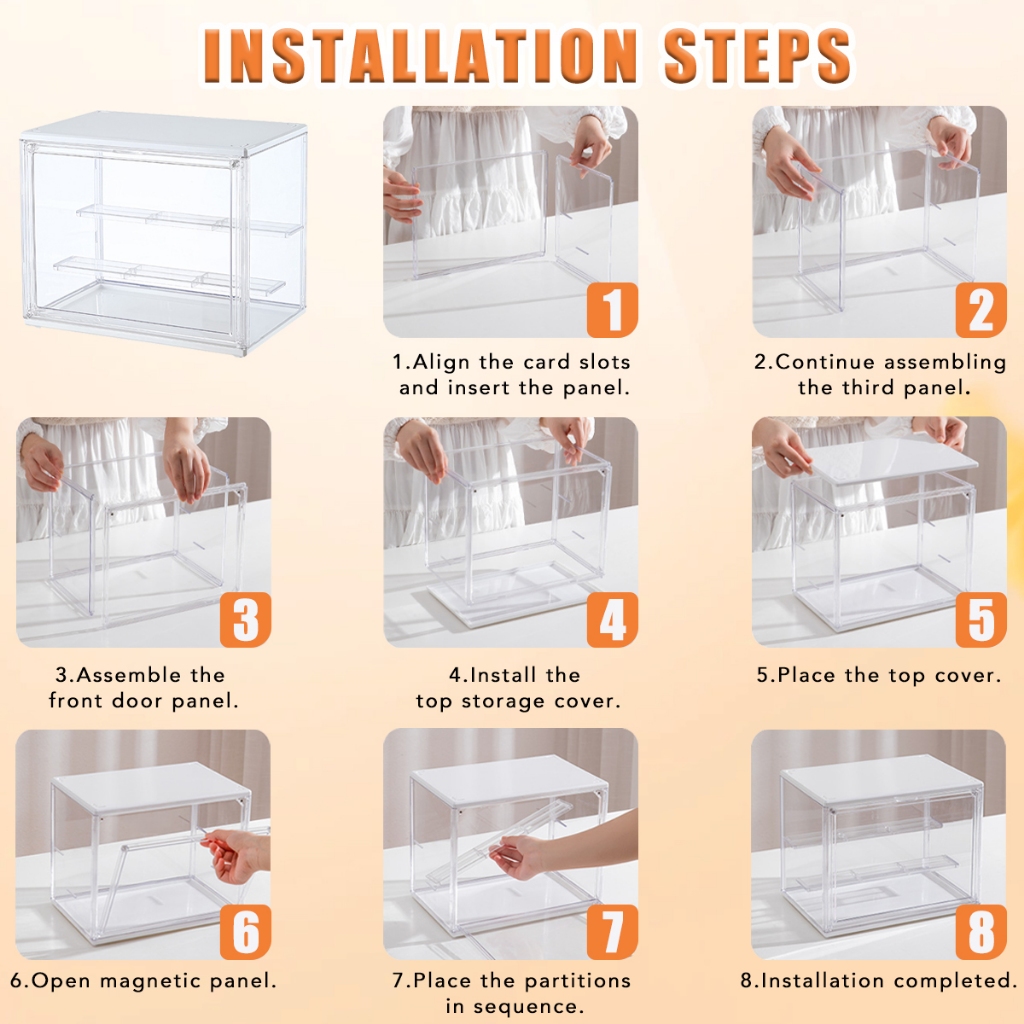 INSTALLATION STEPS

1

1.Align the card slots and insert the panel.

2

2.Continue assembling the third panel.

3

3.Assemble the front door panel.

4

4.Install the top storage cover.

5

5.Place the top cover.

6

6.Open magnetic panel.

7

7.Place the partitions in sequence.

8

8.Installation completed.