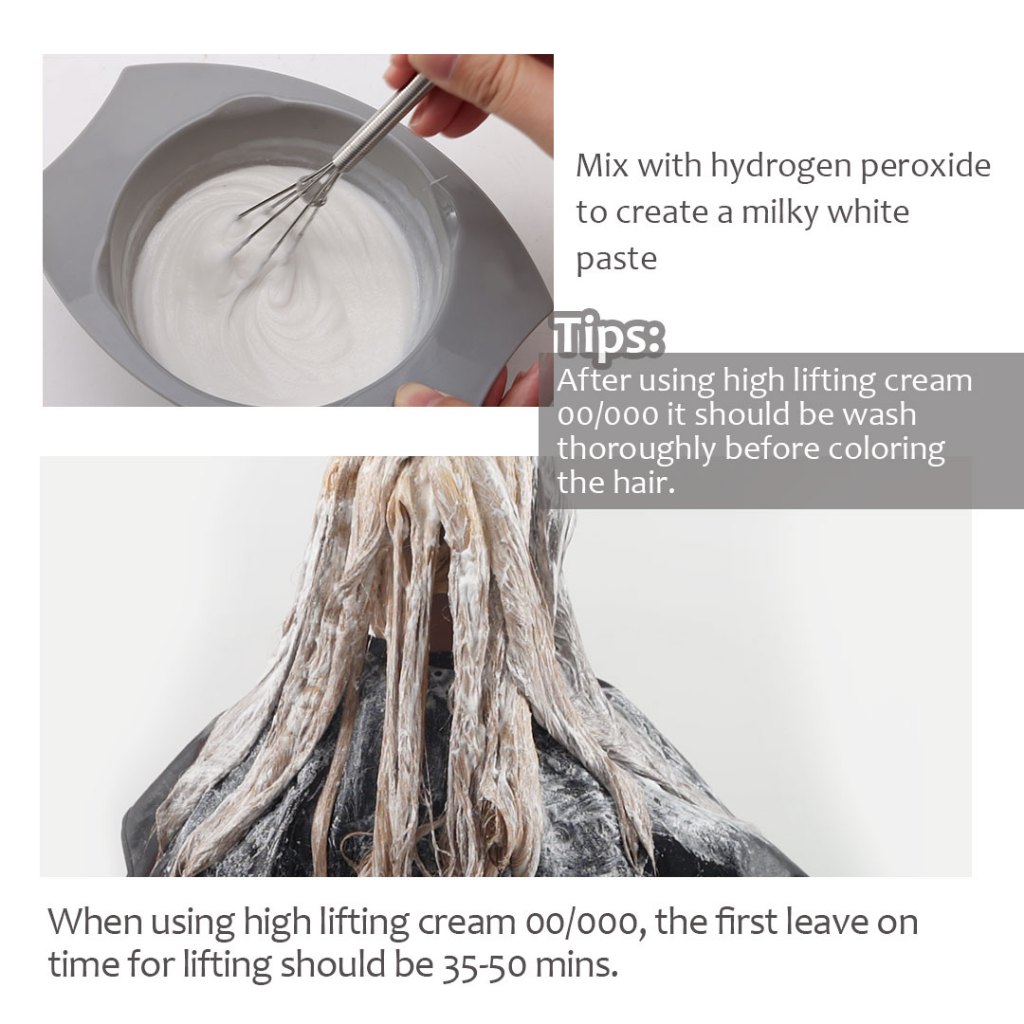 Mix with hydrogen peroxide to create a milky white paste

Tips:
After using high lifting cream 00/000 it should be wash thoroughly before coloring the hair.

When using high lifting cream 00/000, the first leave on time for lifting should be 35-50 mins.