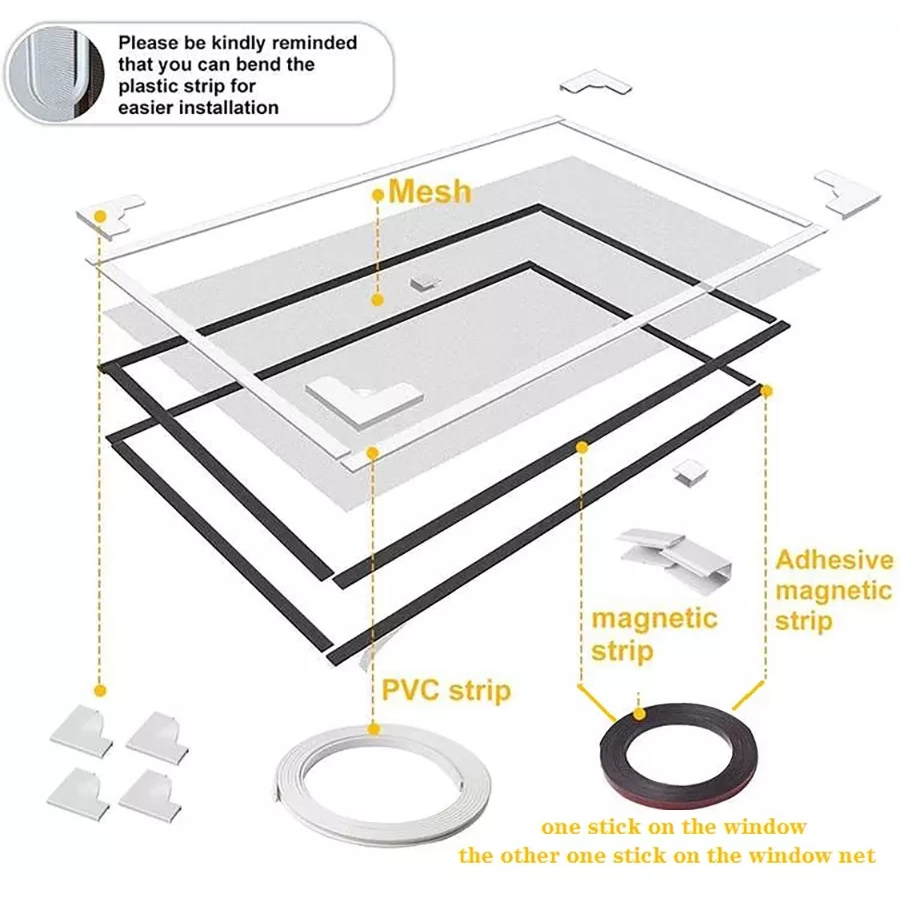 Please be kindly reminded that you can bend the plastic strip for easier installation

Mesh

Adhesive magnetic strip

magnetic strip

PVC strip

one stick on the window
the other one stick on the window net