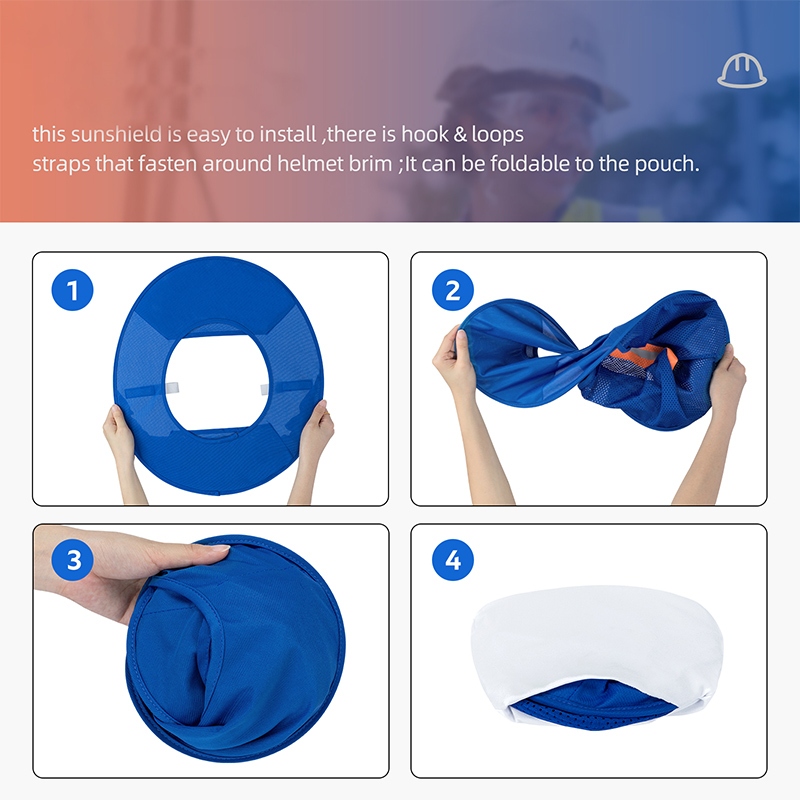 this sunshield is easy to install ,there is hook & loops straps that fasten around helmet brim ;It can be foldable to the pouch.

1

2

3

4