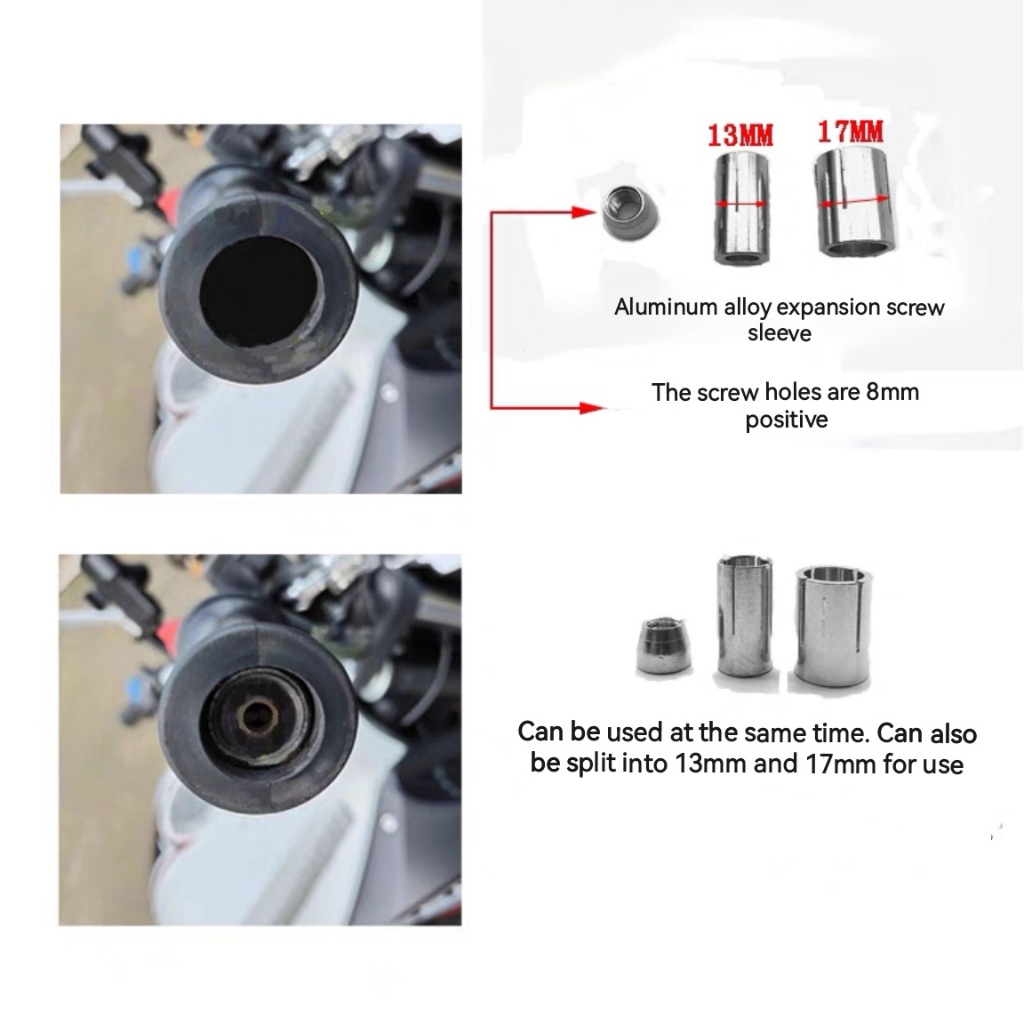 13MM 17MM

Aluminum alloy expansion screw sleeve

The screw holes are 8mm positive

Can be used at the same time. Can also be split into 13mm and 17mm for use