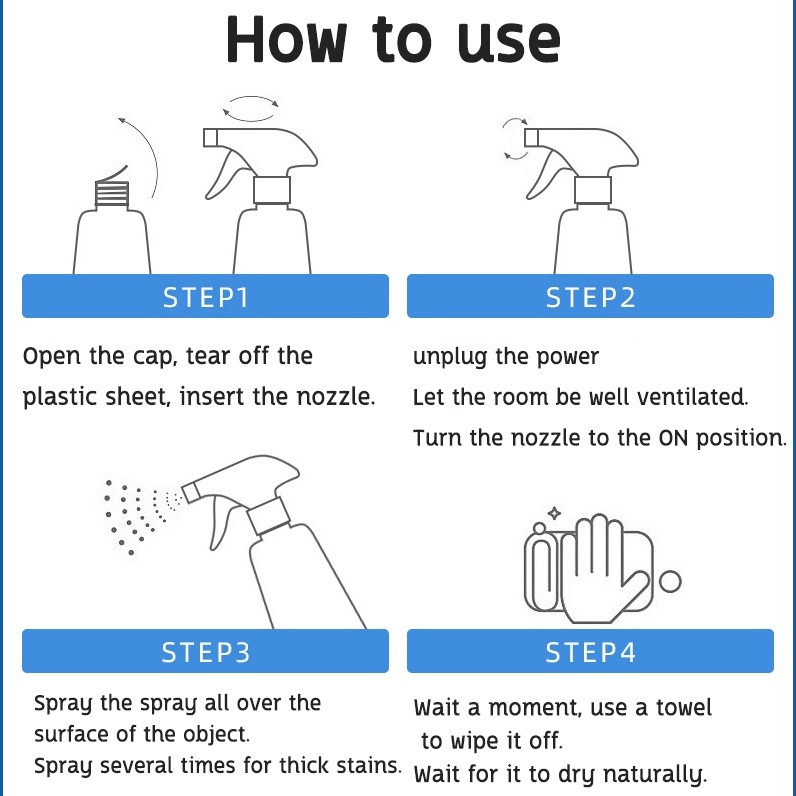 How to use

STEP1

Open the cap, tear off the plastic sheet, insert the nozzle.

STEP2

unplug the power
Let the room be well ventilated.
Turn the nozzle to the ON position.

STEP3

Spray the spray all over the surface of the object.
Spray several times for thick stains.

STEP4

Wait a moment, use a towel to wipe it off.
Wait for it to dry naturally.