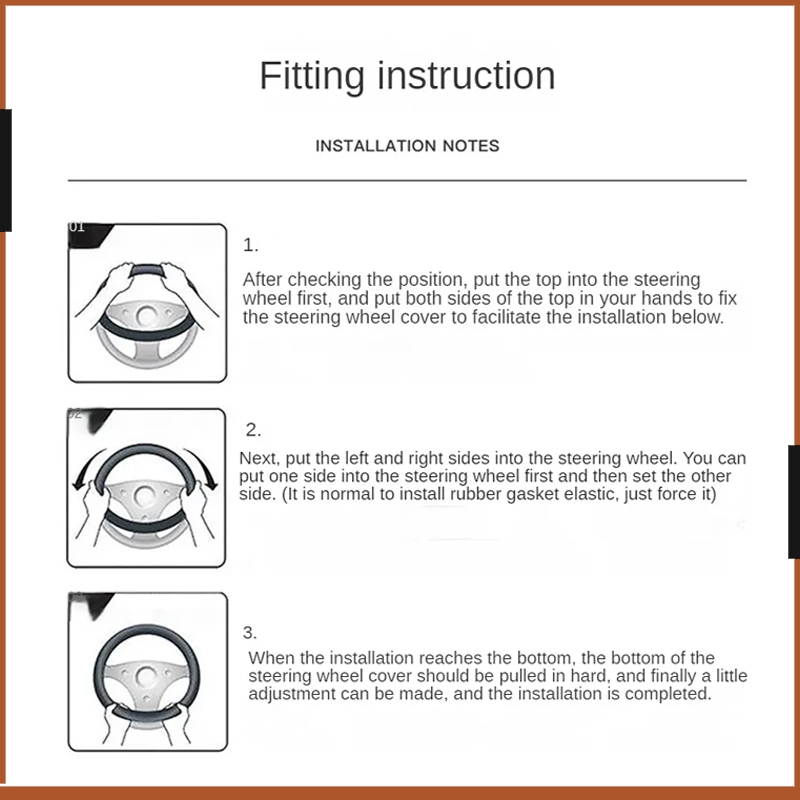 Fitting instruction

INSTALLATION NOTES

01

1.

After checking the position, put the top into the steering wheel first, and put both sides of the top in your hands to fix the steering wheel cover to facilitate the installation below.

02

2.

Next, put the left and right sides into the steering wheel. You can put one side into the steering wheel first and then set the other side. (It is normal to install rubber gasket elastic, just force it)

3.

When the installation reaches the bottom, the bottom of the steering wheel cover should be pulled in hard, and finally a little adjustment can be made, and the installation is completed.