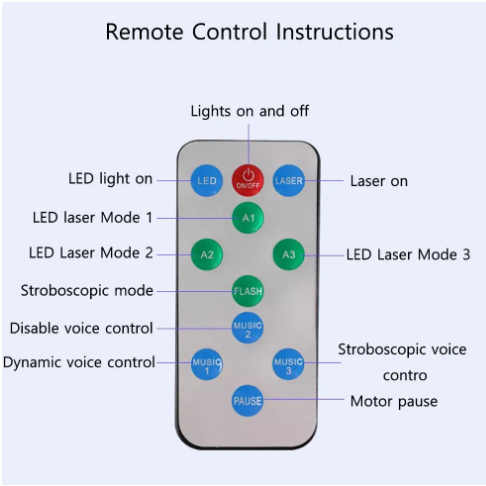 Remote Control Instructions

Lights on and off

LED light on

LED

ON/OFF

LASER

Laser on

LED laser Mode 1

A1

LED Laser Mode 2

A2

A3

LED Laser Mode 3

Stroboscopic mode

FLASH

Disable voice control

MUSIC 2

Dynamic voice control

MUSIC 1

MUSIC 3

Stroboscopic voice contro

PAUSE

Motor pause