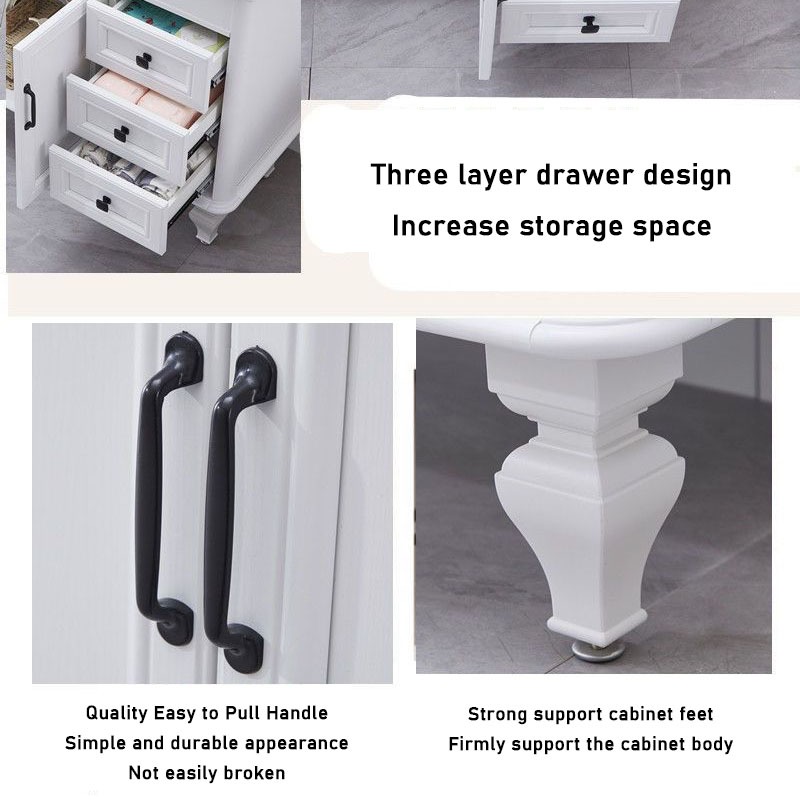 Three layer drawer design
Increase storage space

Quality Easy to Pull Handle
Simple and durable appearance
Not easily broken

Strong support cabinet feet
Firmly support the cabinet body