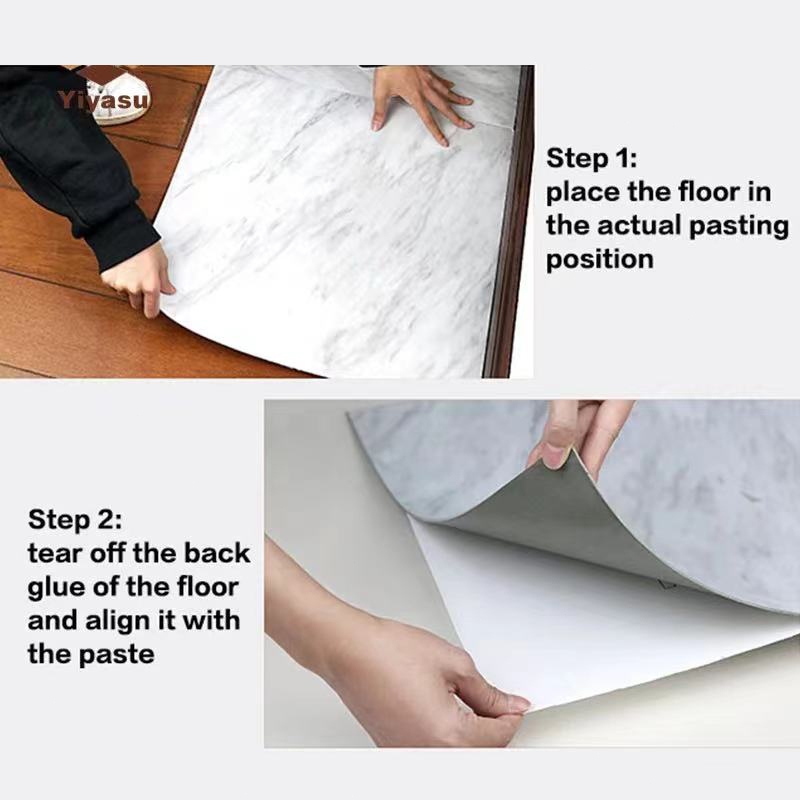 Yiyasu

Step 1:
place the floor in the actual pasting position

Step 2:
tear off the back glue of the floor and align it with the paste