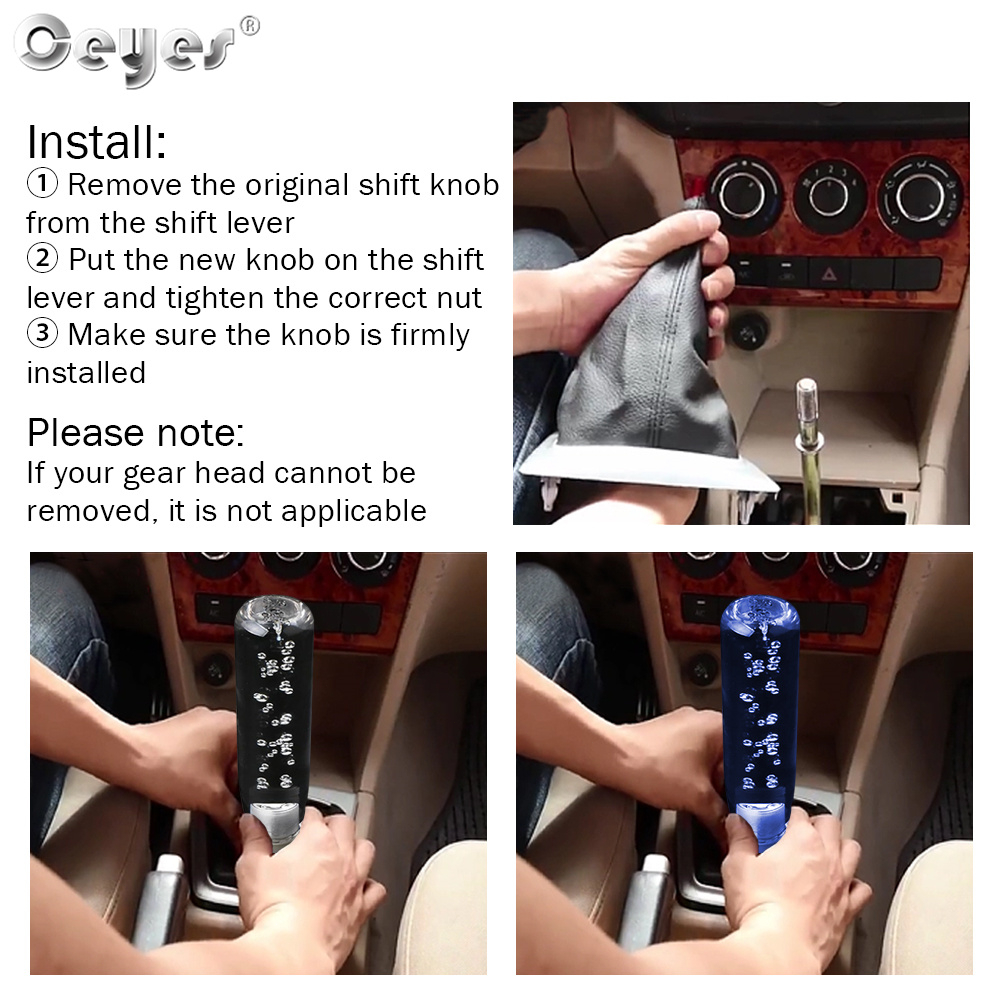 Ceyes®

Install:
① Remove the original shift knob from the shift lever
② Put the new knob on the shift lever and tighten the correct nut
③ Make sure the knob is firmly installed

Please note:
If your gear head cannot be removed, it is not applicable