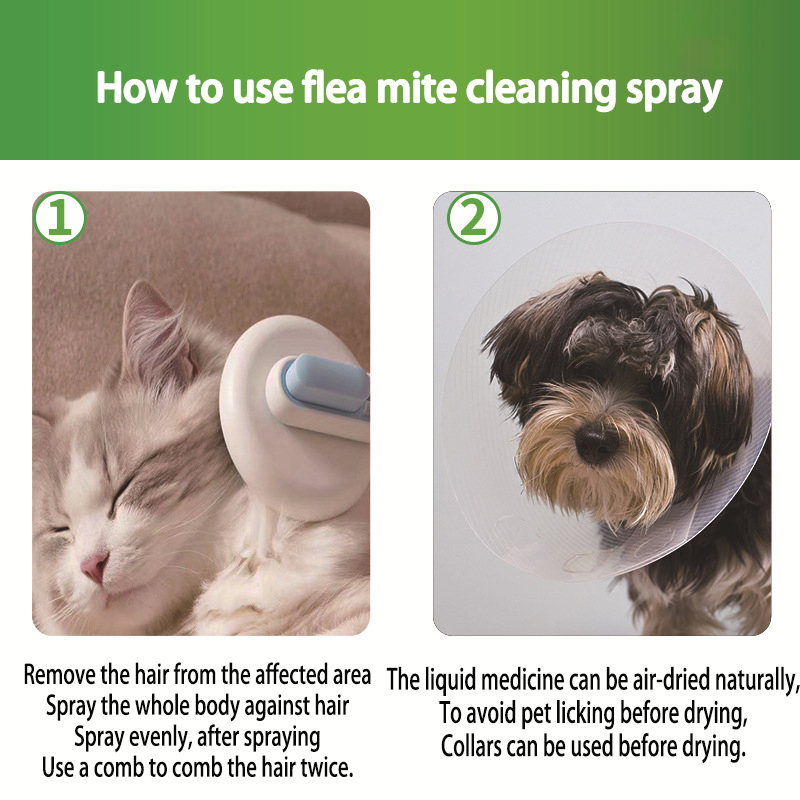 How to use flea mite cleaning spray

①

Remove the hair from the affected area
Spray the whole body against hair
Spray evenly, after spraying
Use a comb to comb the hair twice.

②

The liquid medicine can be air-dried naturally,
To avoid pet licking before drying,
Collars can be used before drying.