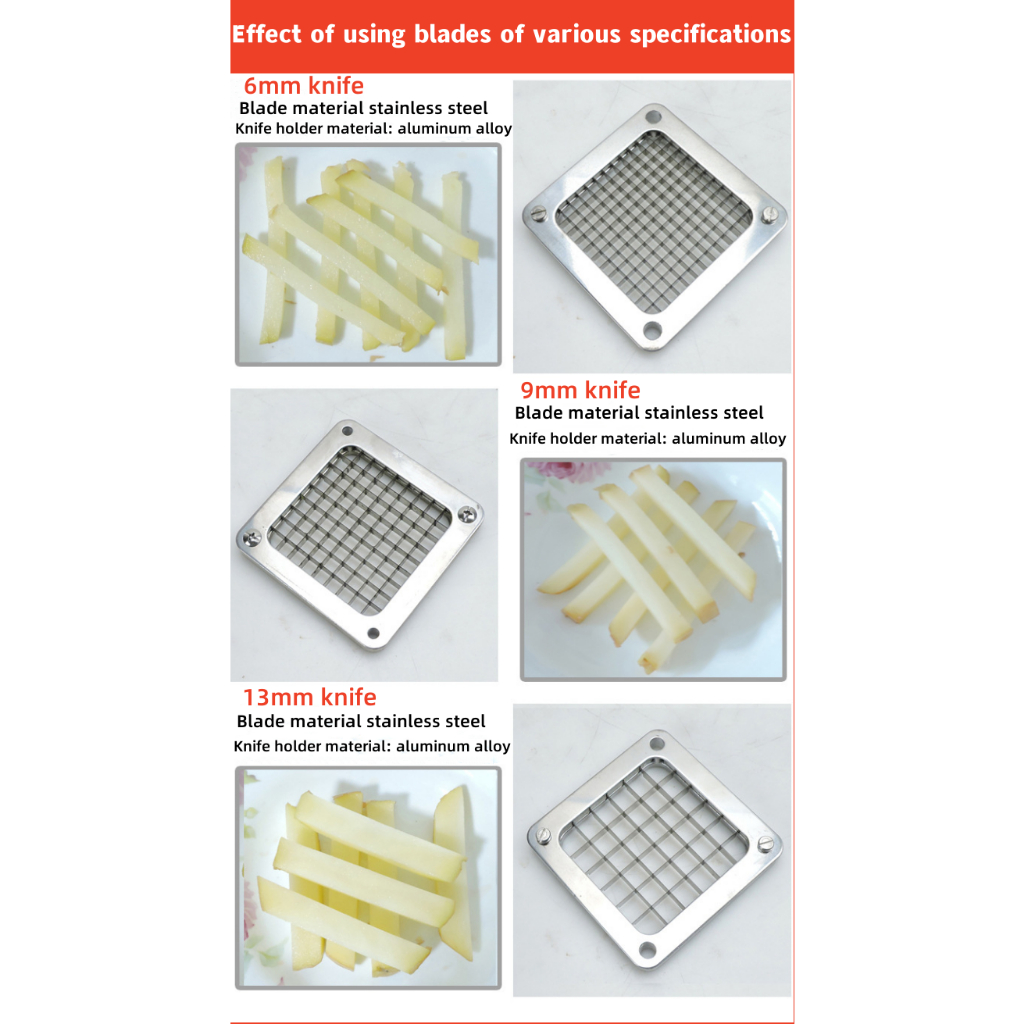 Effect of using blades of various specifications

6mm knife
Blade material stainless steel
Knife holder material: aluminum alloy

9mm knife
Blade material stainless steel
Knife holder material: aluminum alloy

13mm knife
Blade material stainless steel
Knife holder material: aluminum alloy