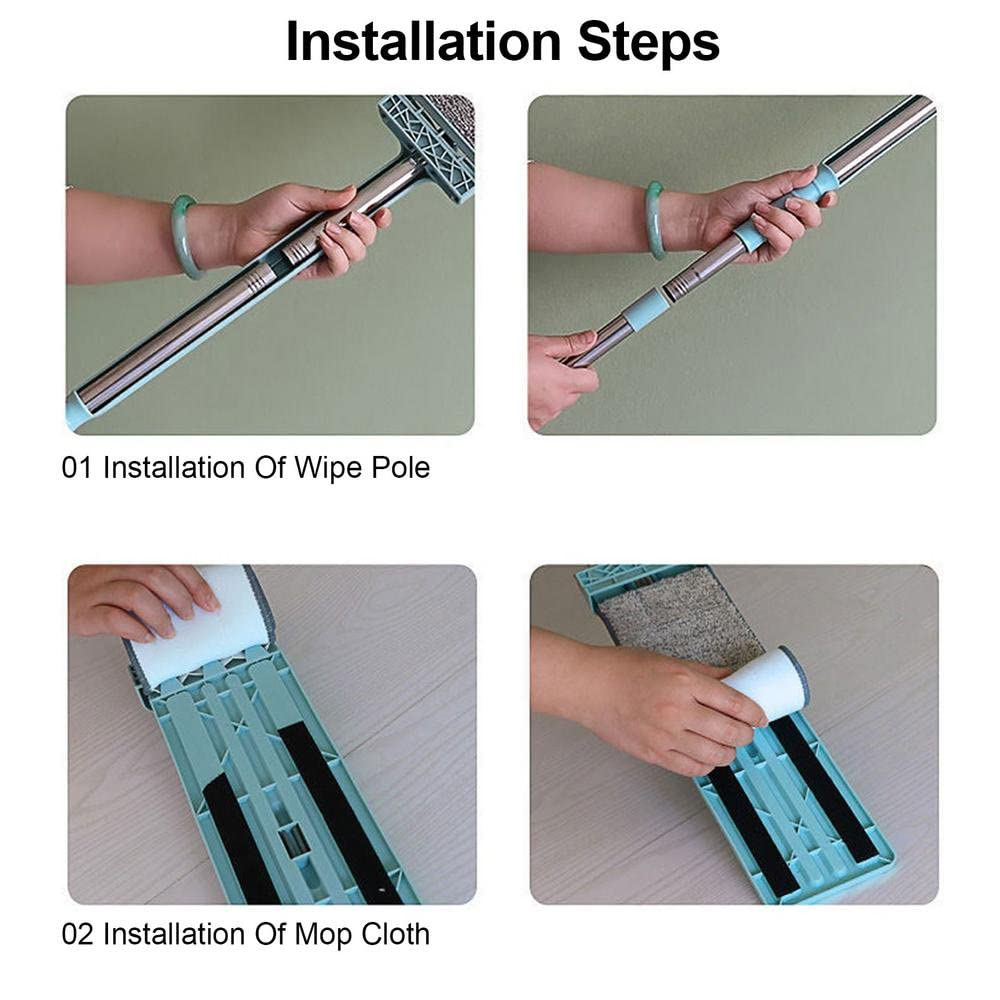 Installation Steps

01 Installation Of Wipe Pole

02 Installation Of Mop Cloth