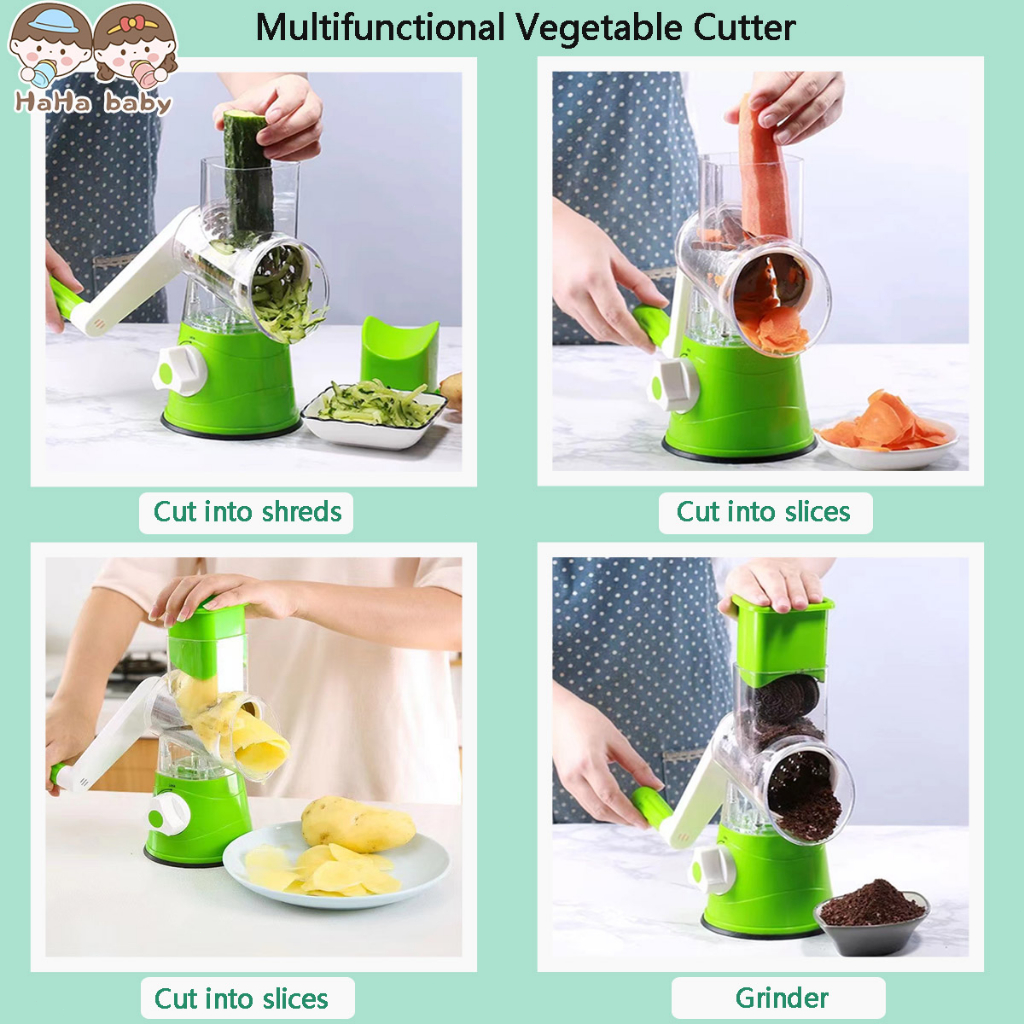 HaHa baby

Multifunctional Vegetable Cutter

Cut into shreds

Cut into slices

Cut into slices

Grinder