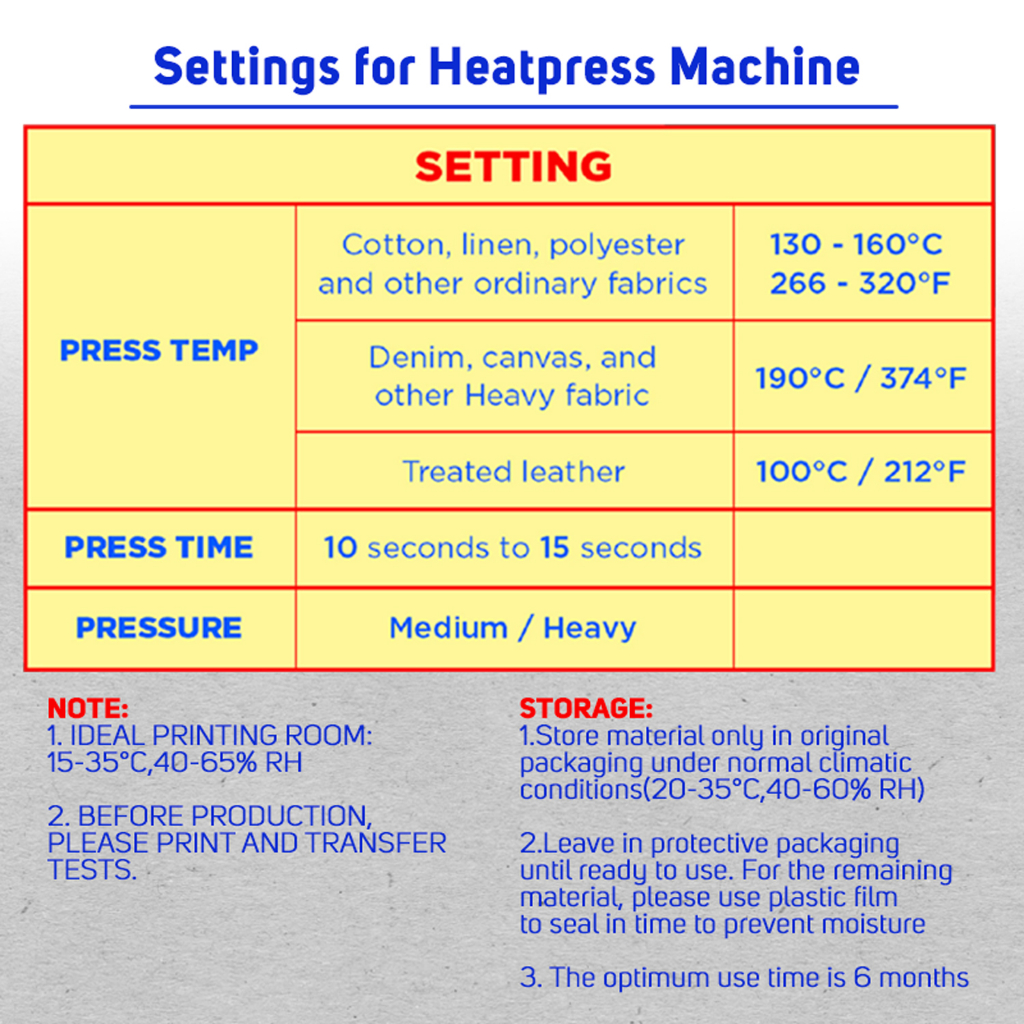 Settings for Heatpress Machine

| SETTING | | |
|---|---|---|
| PRESS TEMP | Cotton, linen, polyester and other ordinary fabrics | 130 - 160°C 266 - 320°F |
| | Denim, canvas, and other Heavy fabric | 190°C / 374°F |
| | Treated leather | 100°C / 212°F |
| PRESS TIME | 10 seconds to 15 seconds | |
| PRESSURE | Medium / Heavy | |

NOTE:
1. IDEAL PRINTING ROOM: 15-35°C,40-65% RH

2. BEFORE PRODUCTION, PLEASE PRINT AND TRANSFER TESTS.

STORAGE:
1.Store material only in original packaging under normal climatic conditions(20-35°C,40-60% RH)

2.Leave in protective packaging until ready to use. For the remaining material, please use plastic film to seal in time to prevent moisture

3. The optimum use time is 6 months