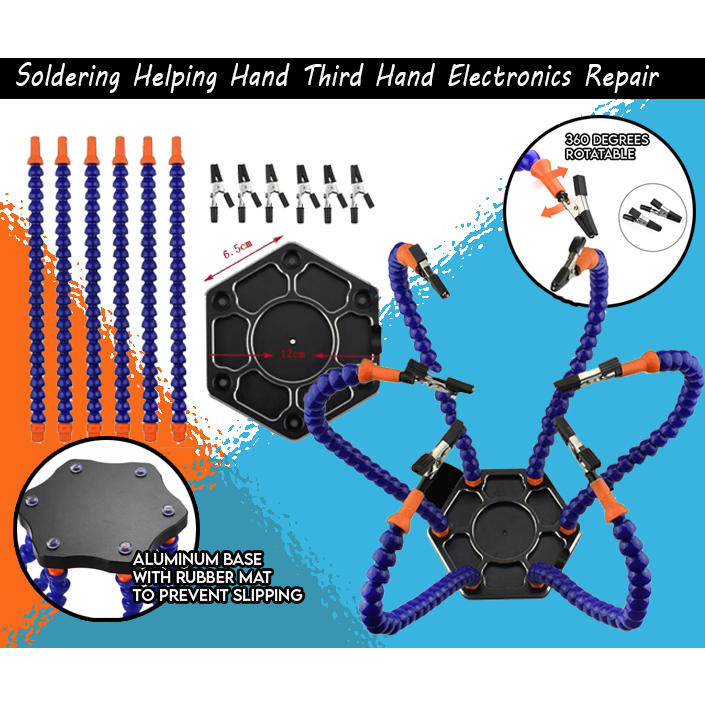 Soldering Helping Hand Third Hand Electronics Repair

360 DEGREES ROTATABLE

6.5cm

12cm

ALUMINUM BASE WITH RUBBER MAT TO PREVENT SLIPPING