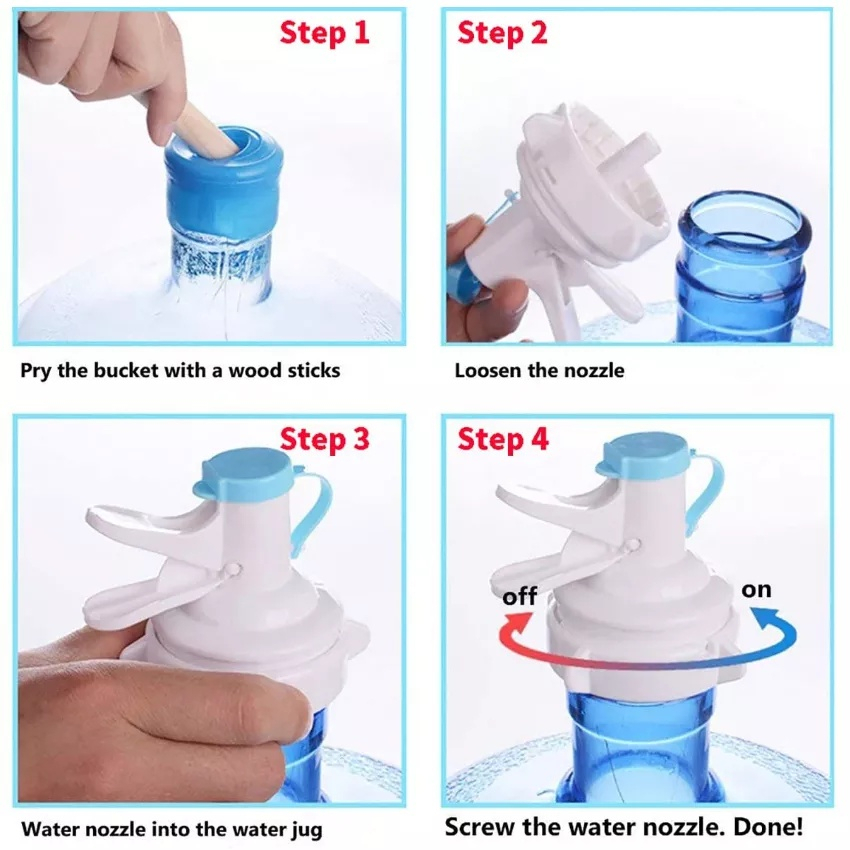 Step 1

Pry the bucket with a wood sticks

Step 2

Loosen the nozzle

Step 3

Water nozzle into the water jug

Step 4

off

on

Screw the water nozzle. Done!