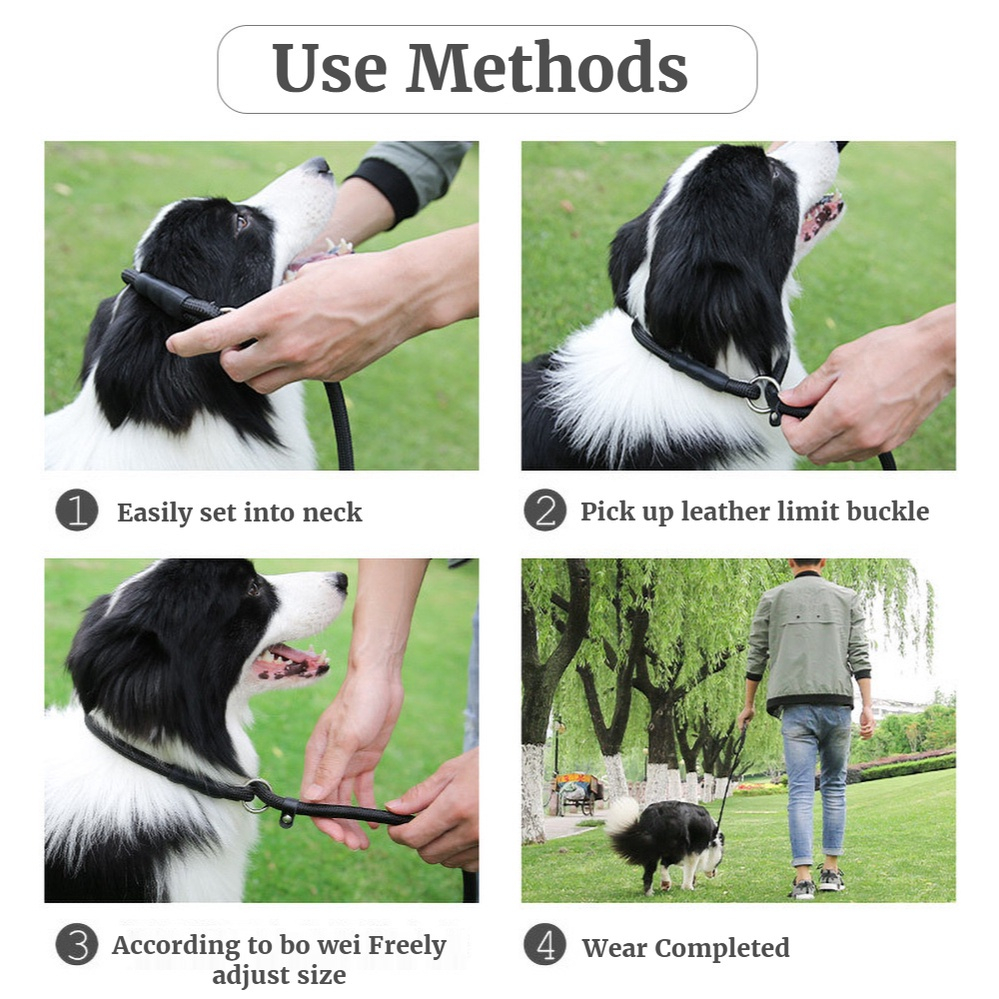 Use Methods

1 Easily set into neck

2 Pick up leather limit buckle

3 According to bo wei Freely adjust size

4 Wear Completed