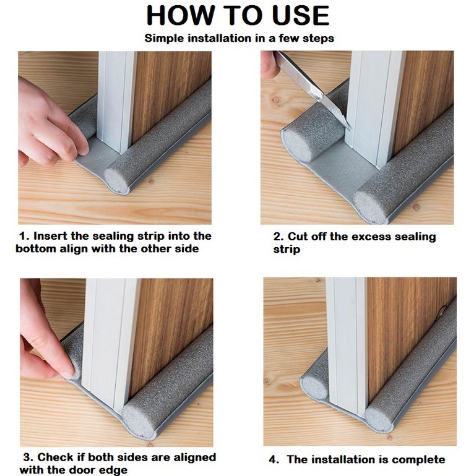 HOW TO USE

Simple installation in a few steps

1. Insert the sealing strip into the bottom align with the other side

2. Cut off the excess sealing strip

3. Check if both sides are aligned with the door edge

4. The installation is complete