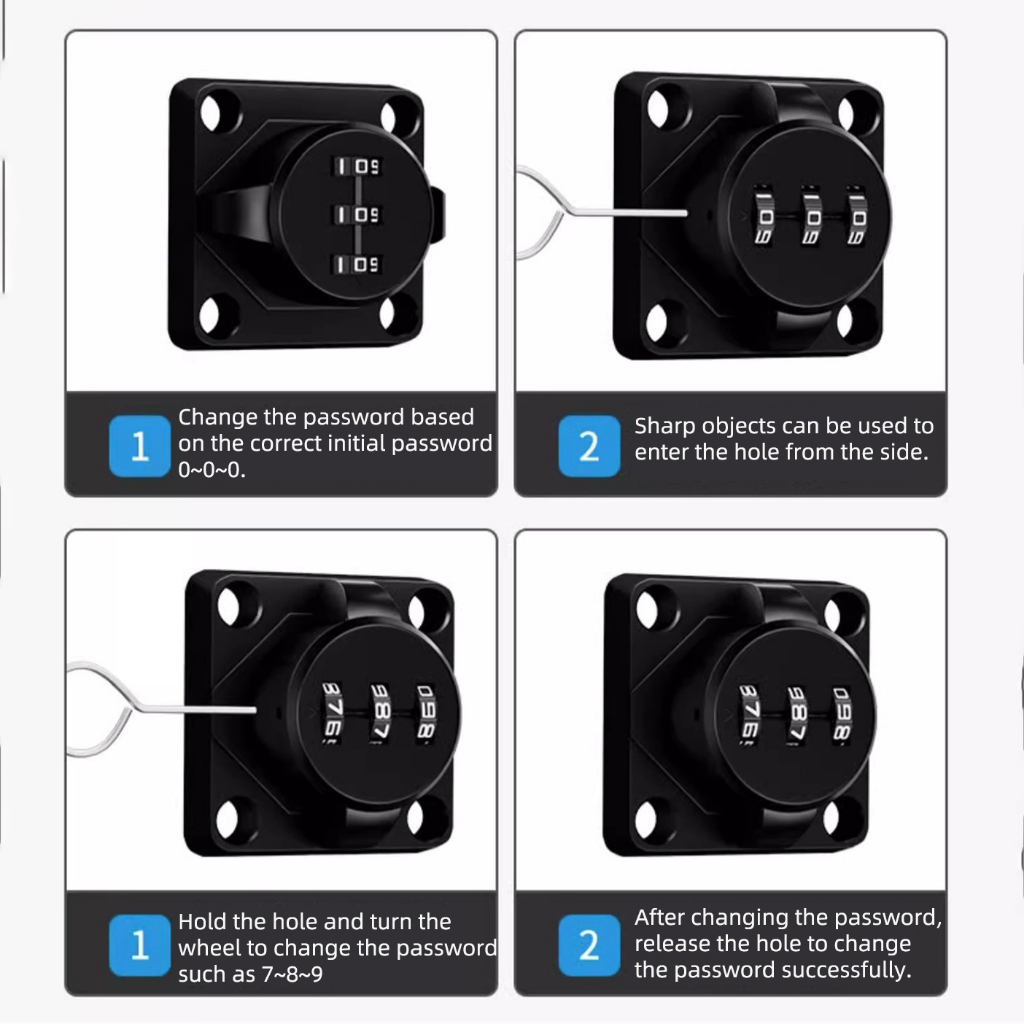 1 Change the password based on the correct initial password 0~0~0.

2 Sharp objects can be used to enter the hole from the side.

1 Hold the hole and turn the wheel to change the password such as 7~8~9

2 After changing the password, release the hole to change the password successfully.