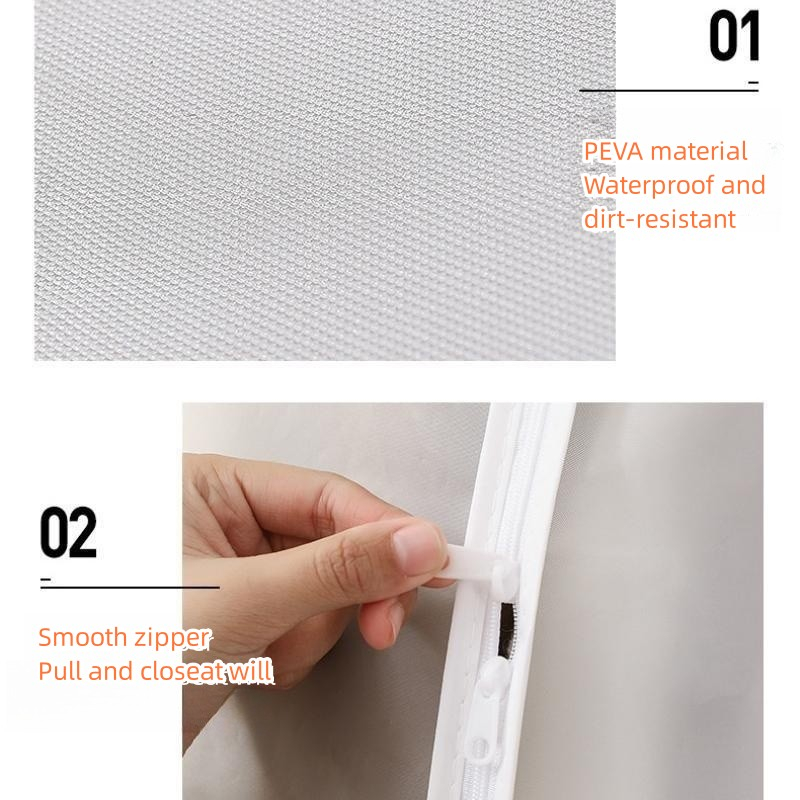 01

PEVA material
Waterproof and
dirt-resistant

02

Smooth zipper
Pull and closeat will