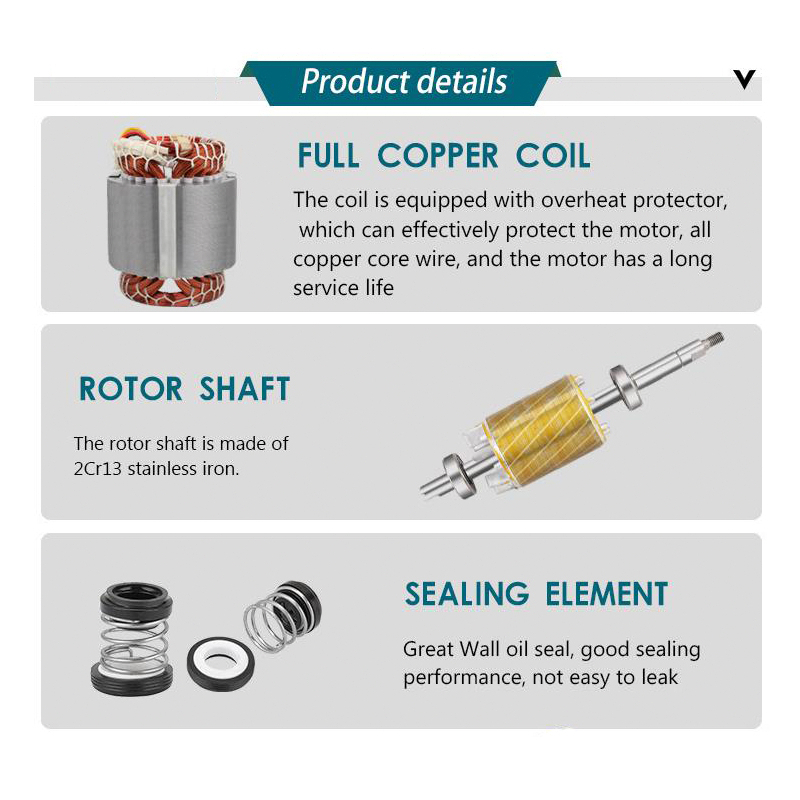 Product details

FULL COPPER COIL

The coil is equipped with overheat protector, which can effectively protect the motor, all copper core wire, and the motor has a long service life

ROTOR SHAFT

The rotor shaft is made of 2Cr13 stainless iron.

SEALING ELEMENT

Great Wall oil seal, good sealing performance, not easy to leak