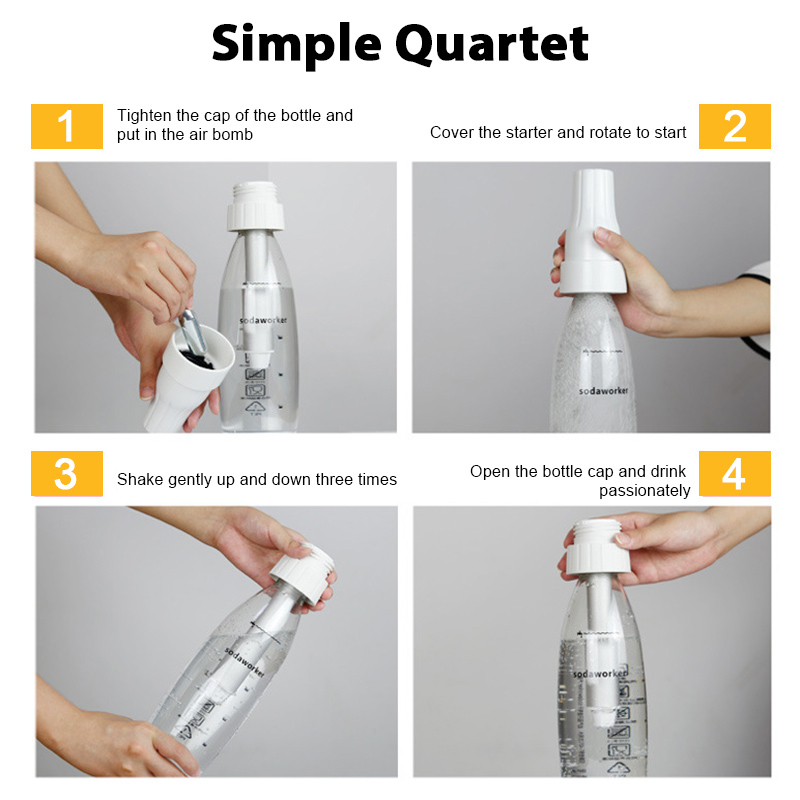 Simple Quartet

1 Tighten the cap of the bottle and put in the air bomb

sodaworker

Cover the starter and rotate to start 2

sodaworker

3 Shake gently up and down three times

sodaworker

Open the bottle cap and drink passionately 4

sodaworker