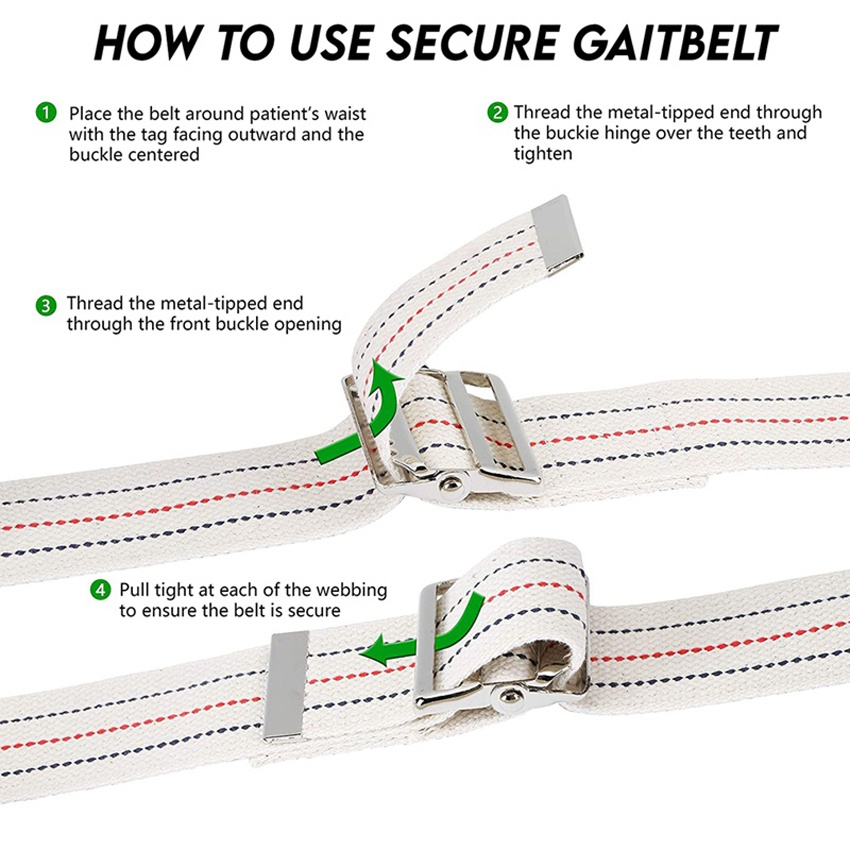 HOW TO USE SECURE GAITBELT

1 Place the belt around patient's waist with the tag facing outward and the buckle centered

2 Thread the metal-tipped end through the buckie hinge over the teeth and tighten

3 Thread the metal-tipped end through the front buckle opening

4 Pull tight at each of the webbing to ensure the belt is secure