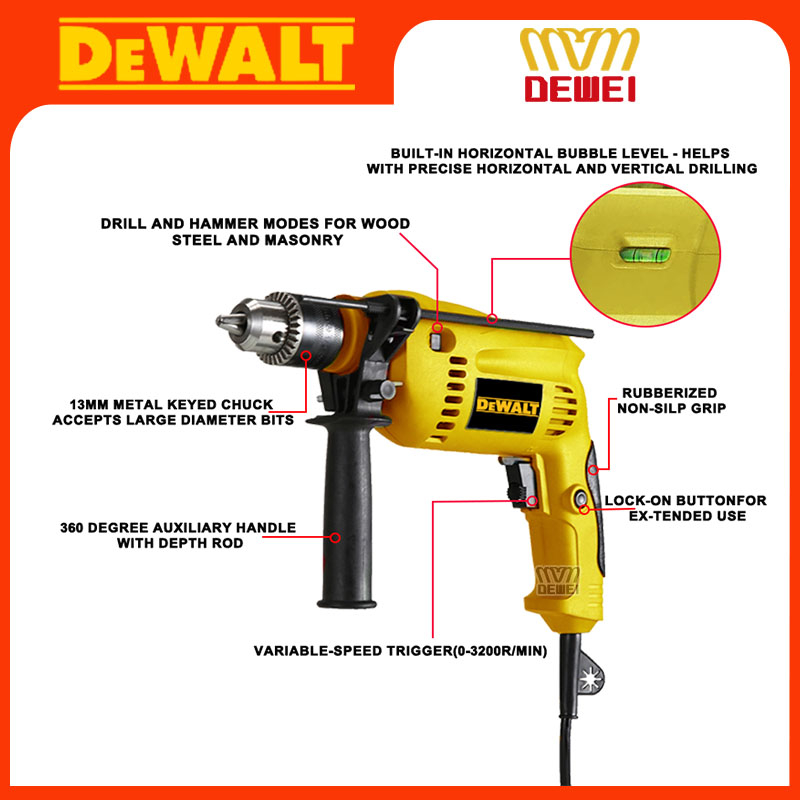 DEWALT

DEWEI

BUILT-IN HORIZONTAL BUBBLE LEVEL - HELPS WITH PRECISE HORIZONTAL AND VERTICAL DRILLING

DRILL AND HAMMER MODES FOR WOOD STEEL AND MASONRY

13MM METAL KEYED CHUCK ACCEPTS LARGE DIAMETER BITS

DEWALT

RUBBERIZED NON-SILP GRIP

LOCK-ON BUTTONFOR EX-TENDED USE

360 DEGREE AUXILIARY HANDLE WITH DEPTH ROD

DEWEI

VARIABLE-SPEED TRIGGER(0-3200R/MIN)